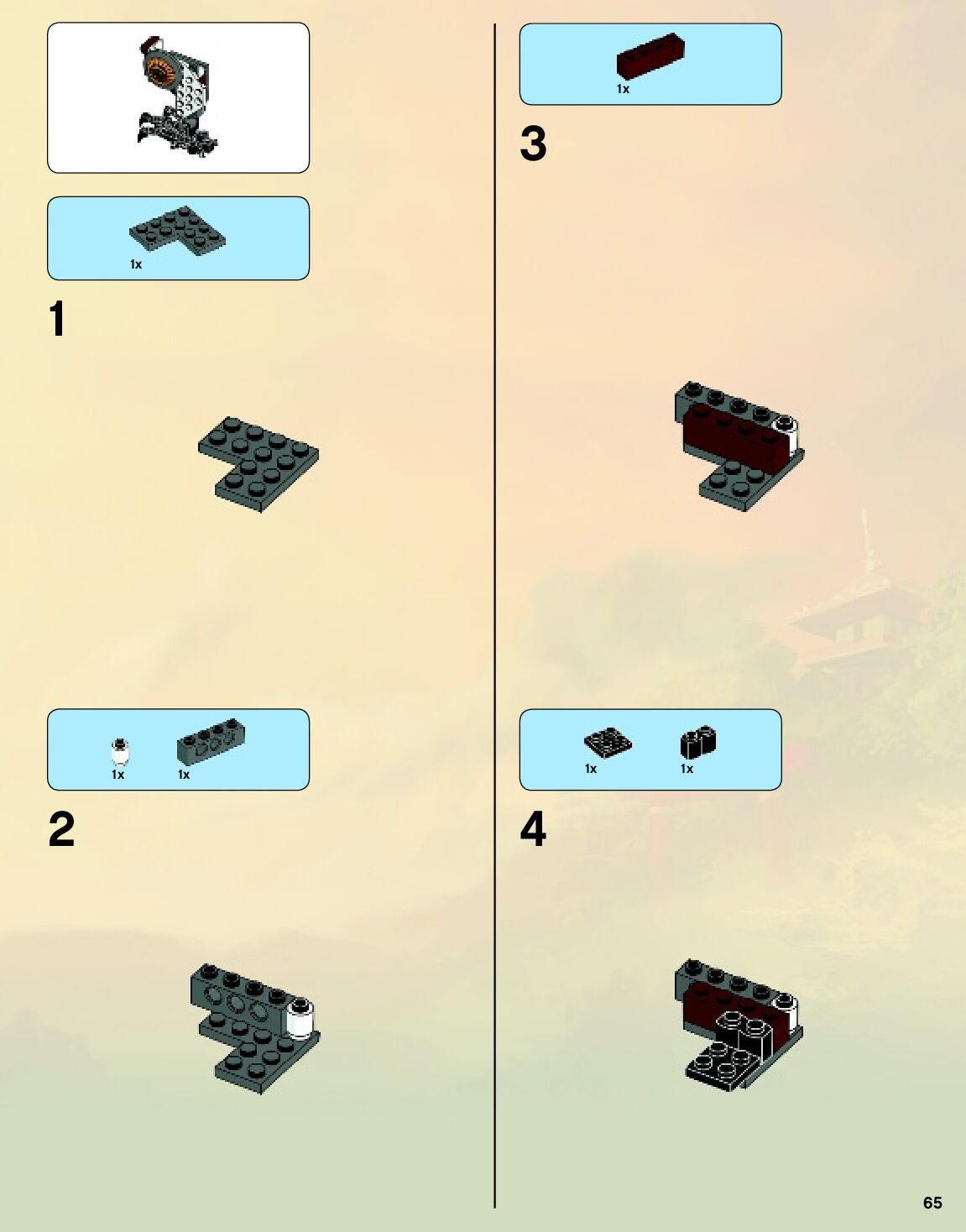 1x

1

1x 1x

2

1x

3

1x 1x

4

65