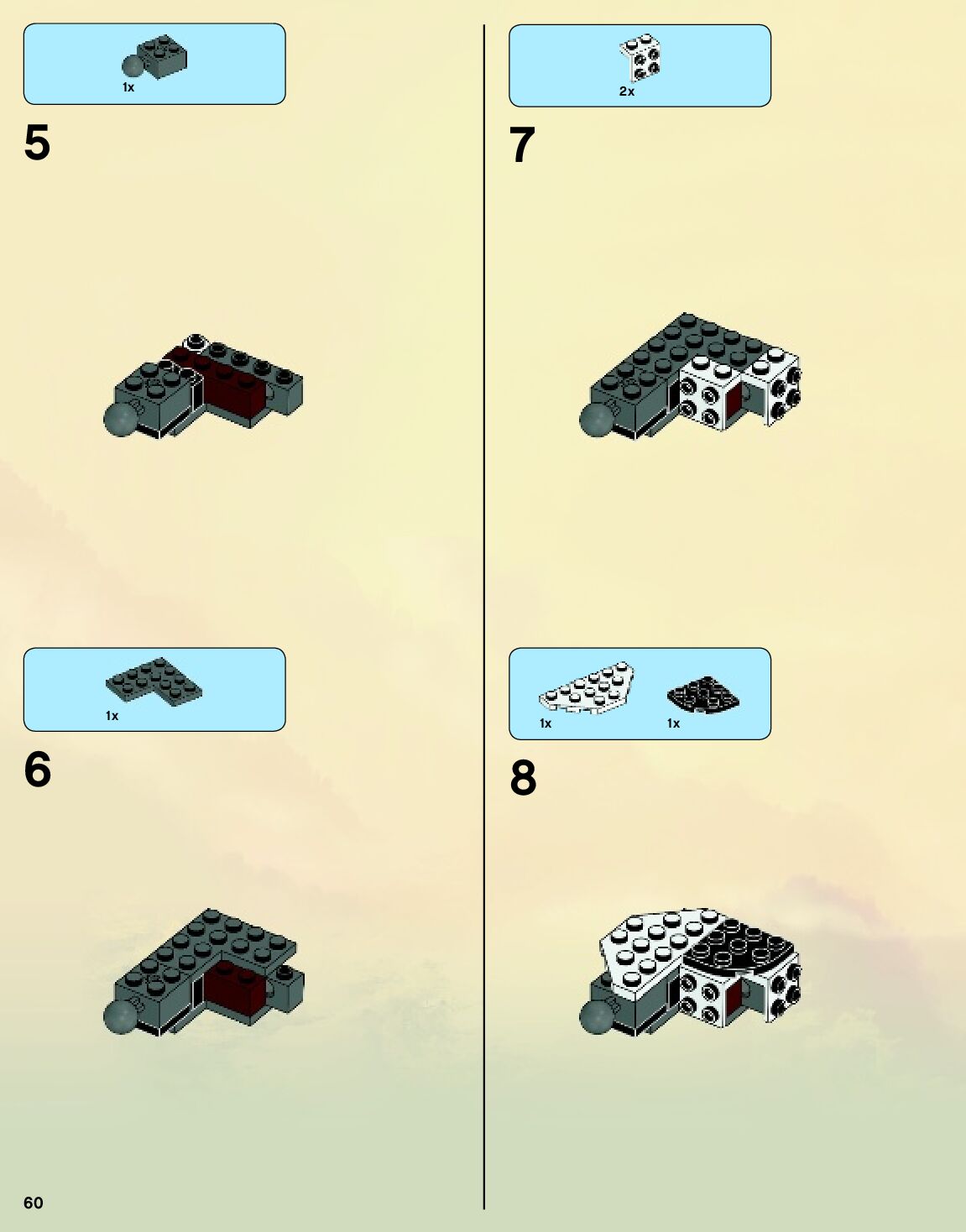 1x

5

1x

6

2x

7

1x 1x

8

60