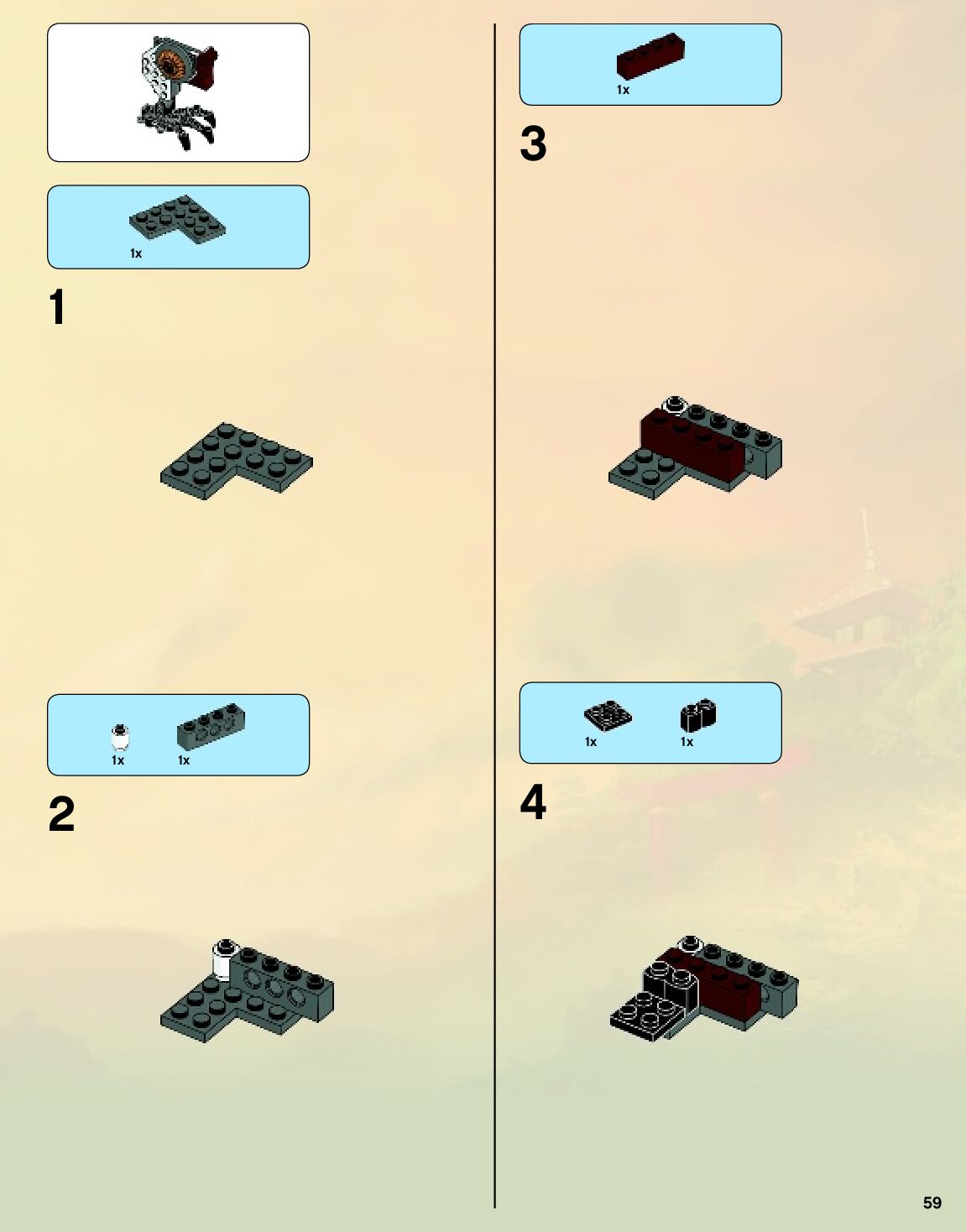 1x

1

1x 1x

2

1x

3

1x 1x

4

59