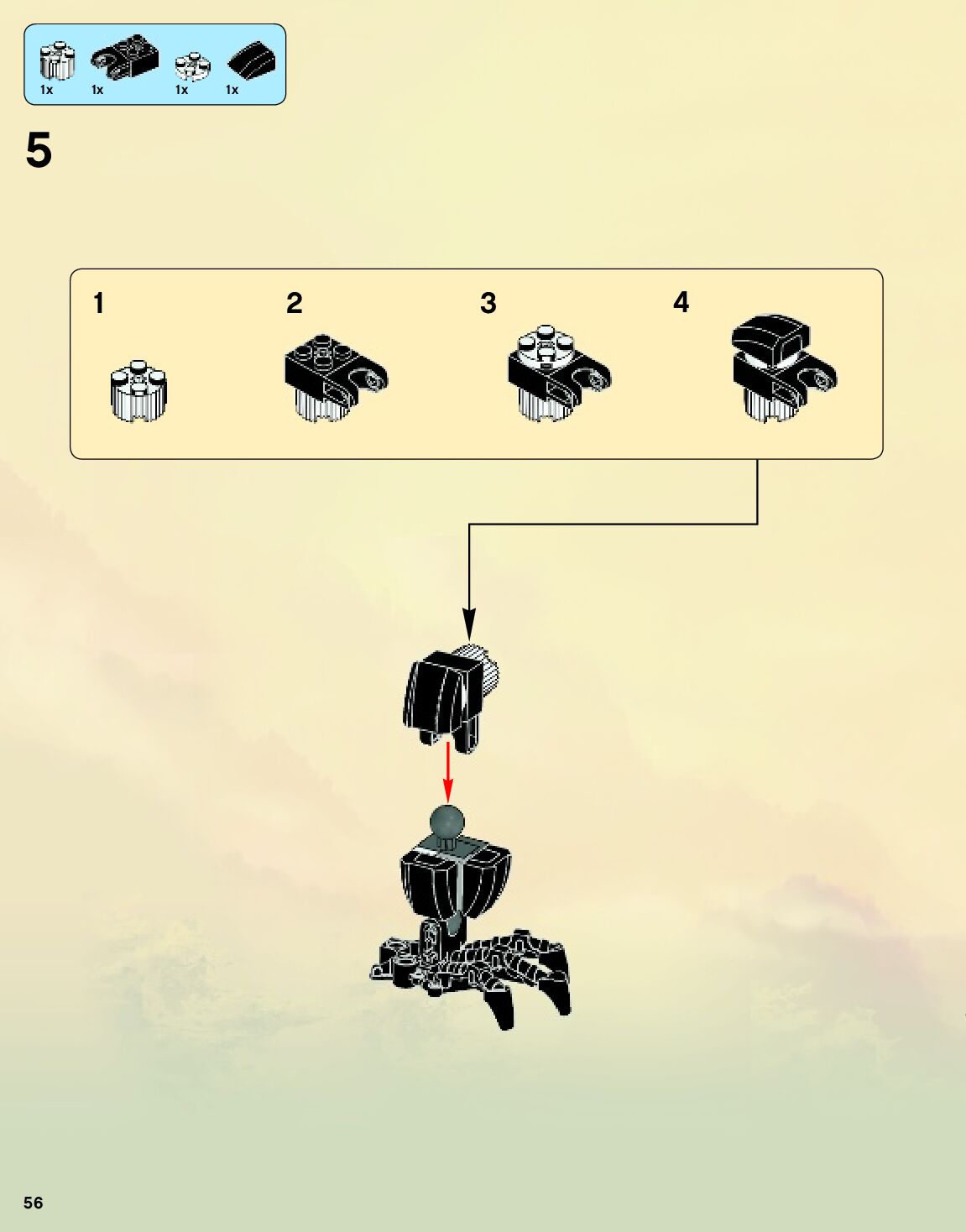 1x 1x 1x 1x

5

1 2 3 4

56