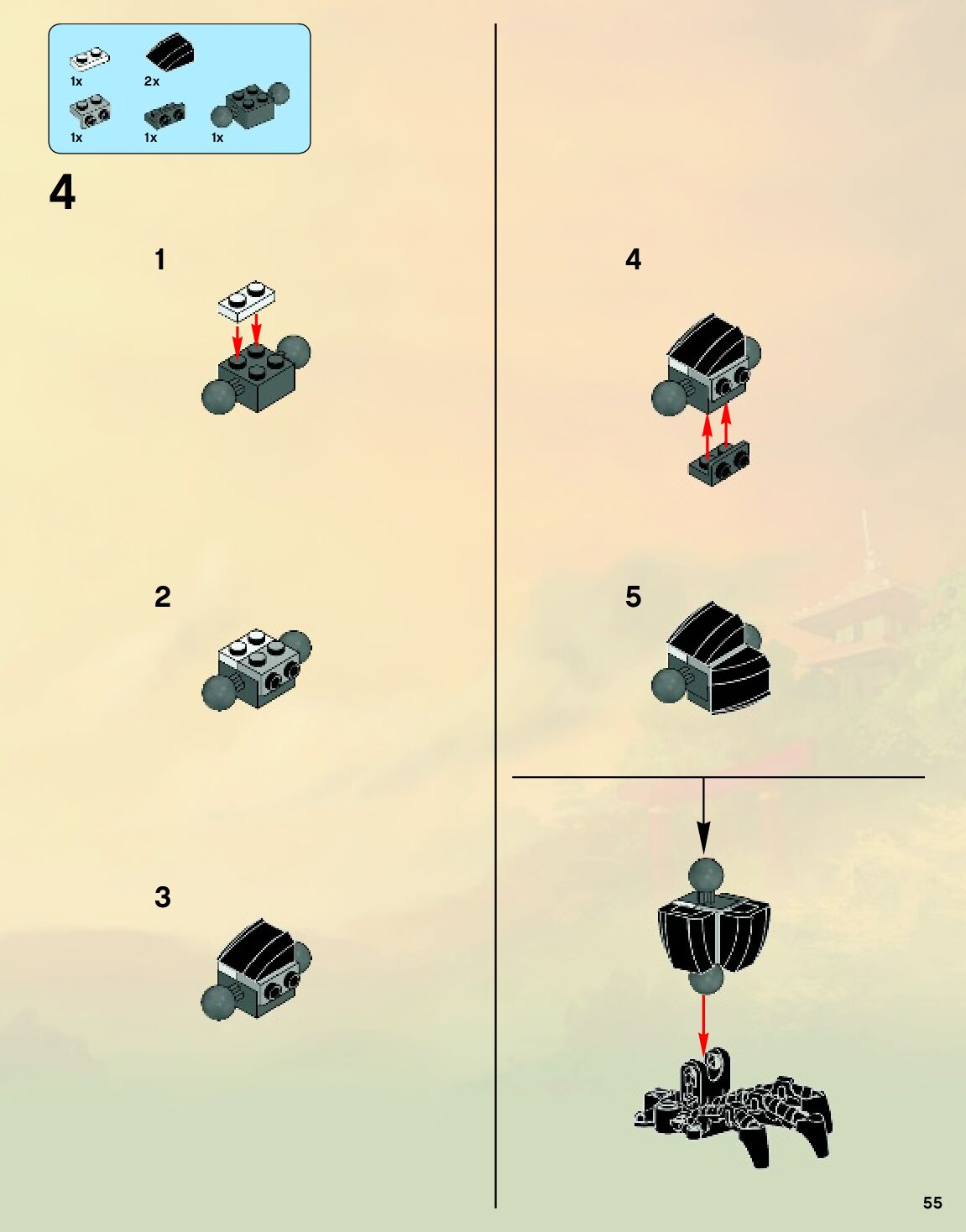 1x
2x
1x
1x
1x

4

1

2

3

4

5

55