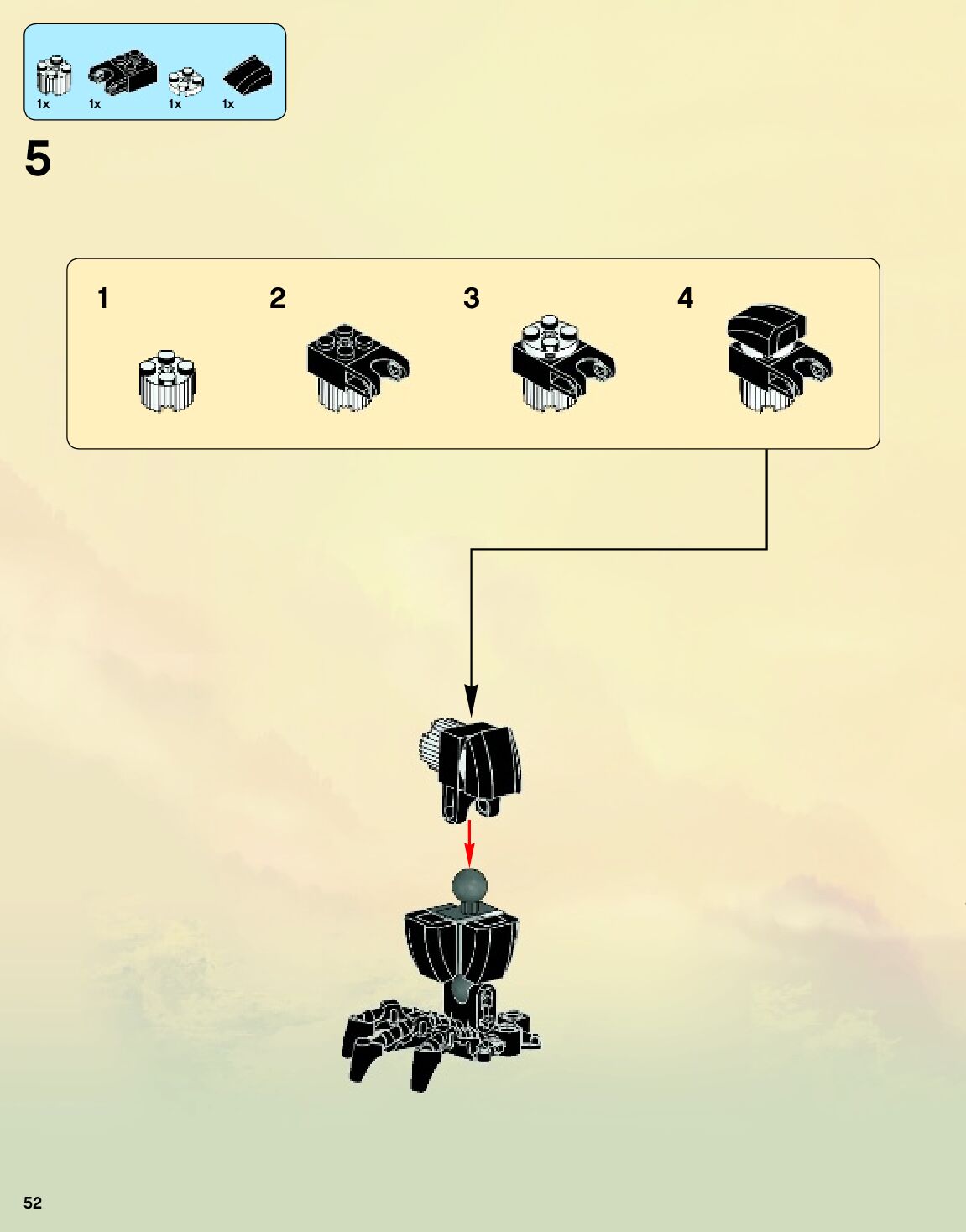 1x 1x 1x 1x

5

1 2 3 4

52