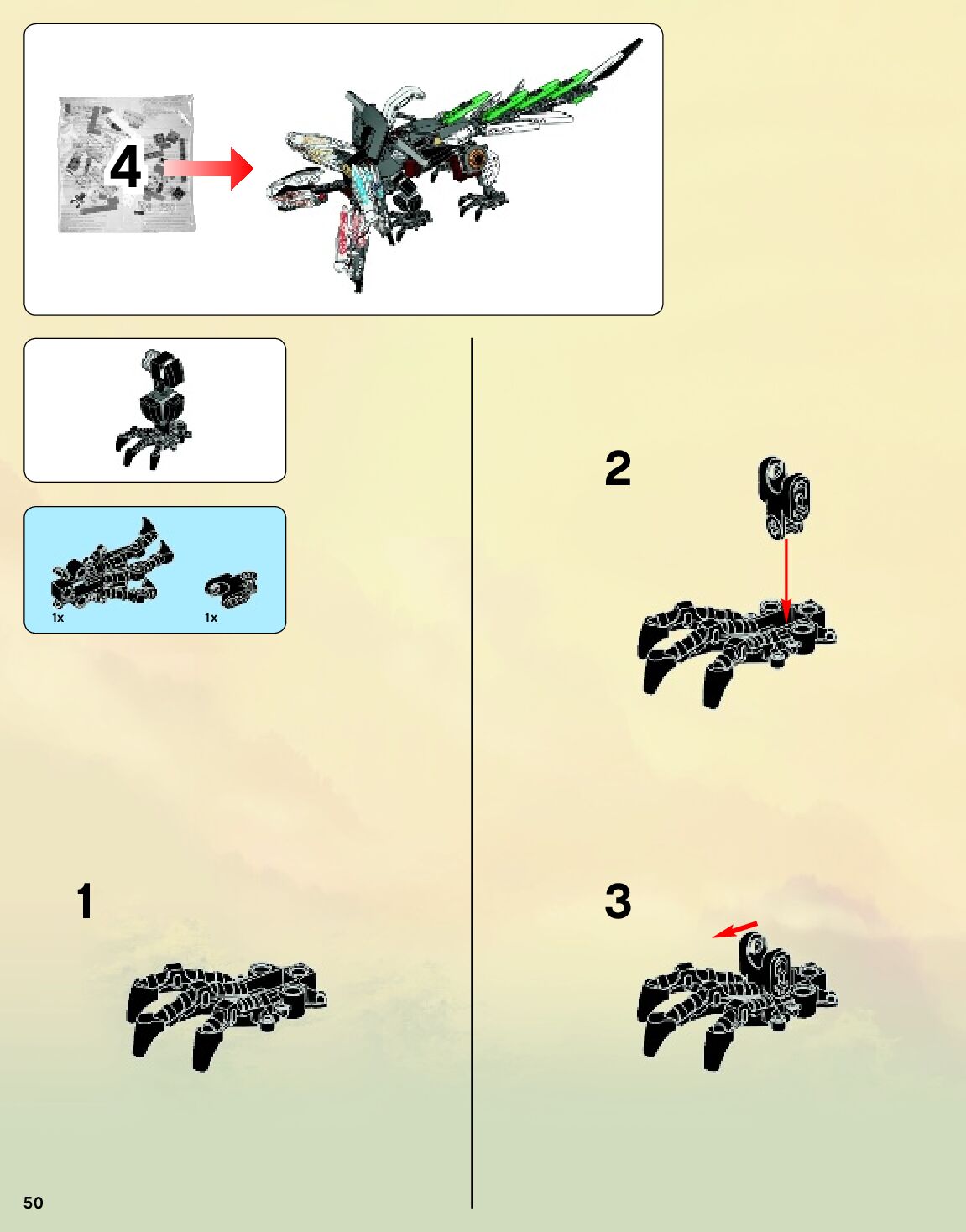 4

1x

1x

1

2

3

50