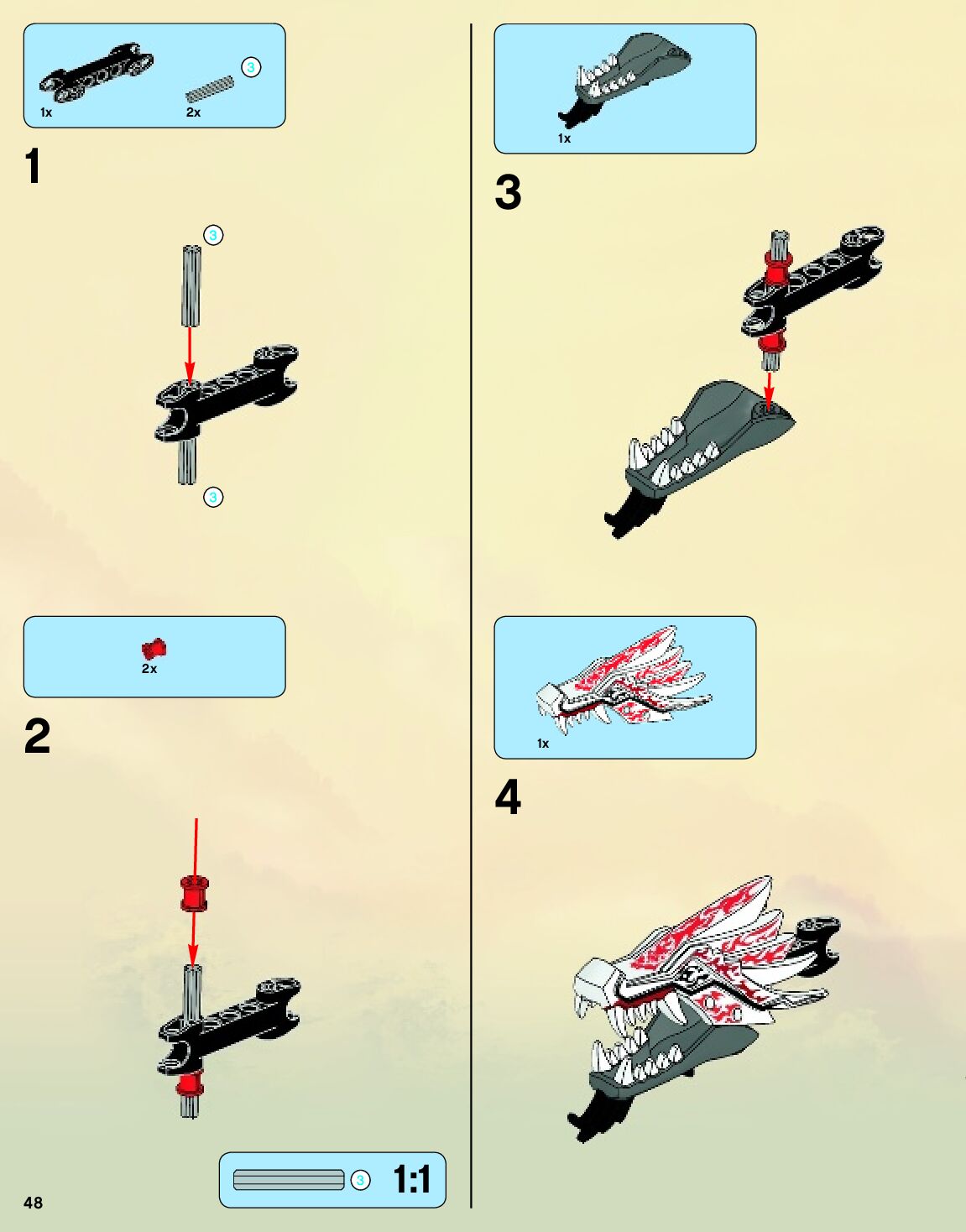 1x 2x 3

1

3

3

2x

2

3 1:1

48

1x

3

1x

4