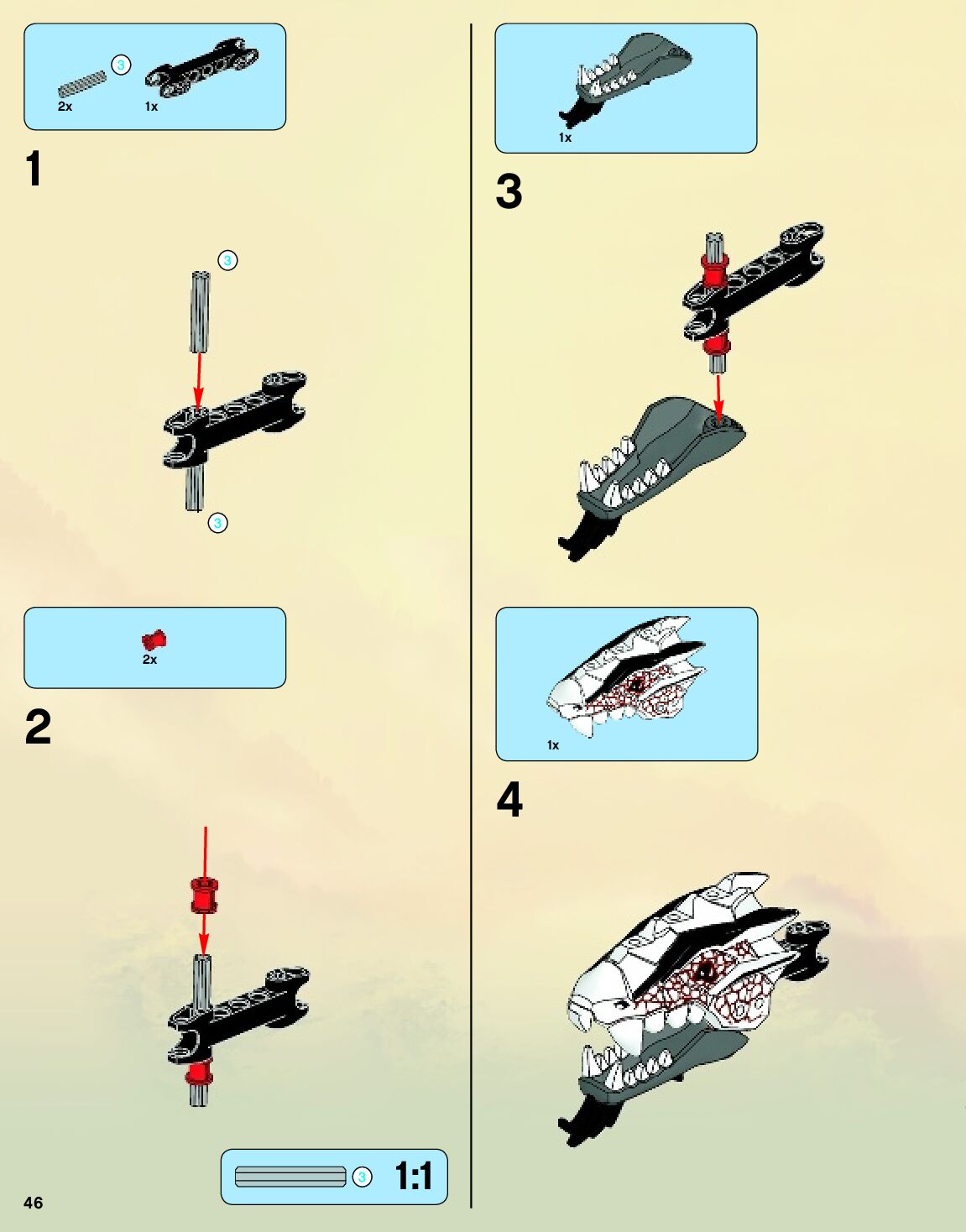 3
2x
1x

1

3

3

2x

2

3
1:1

46

1x

3

1x

4