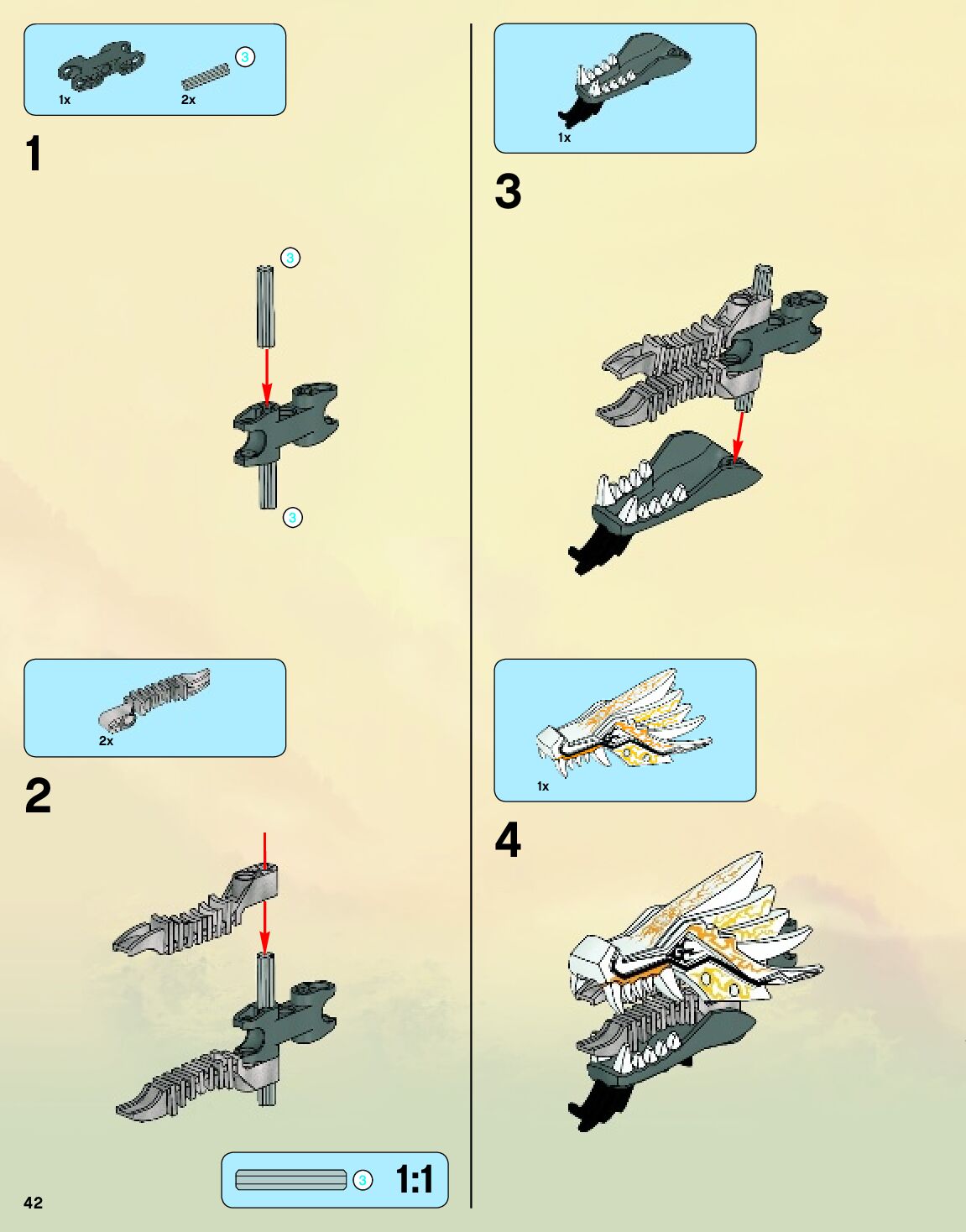 1x 2x 3

1

3

3

2x

2

3 1:1

42

1x

3

1x

4