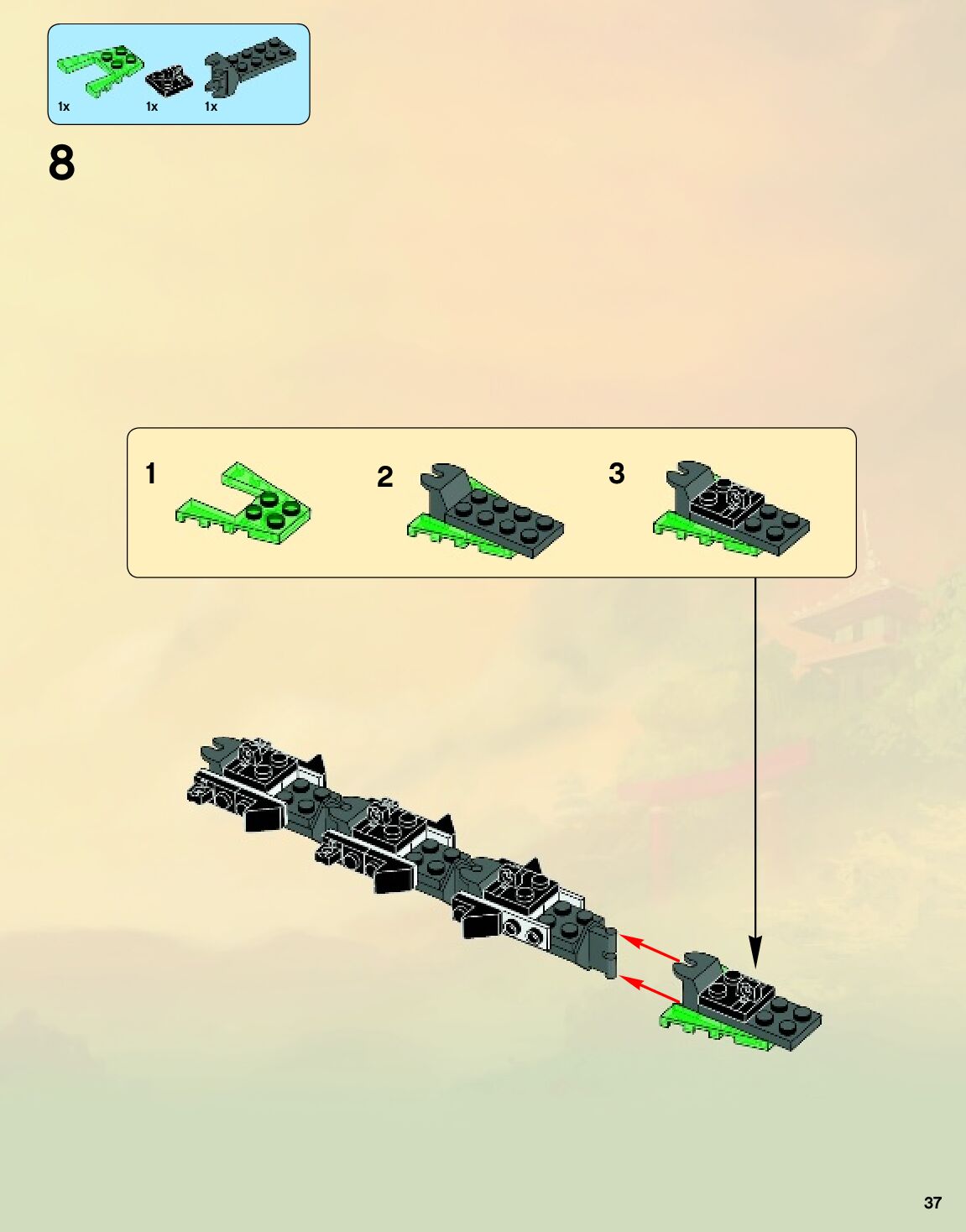 1x 1x 1x

8

1

2

3

37