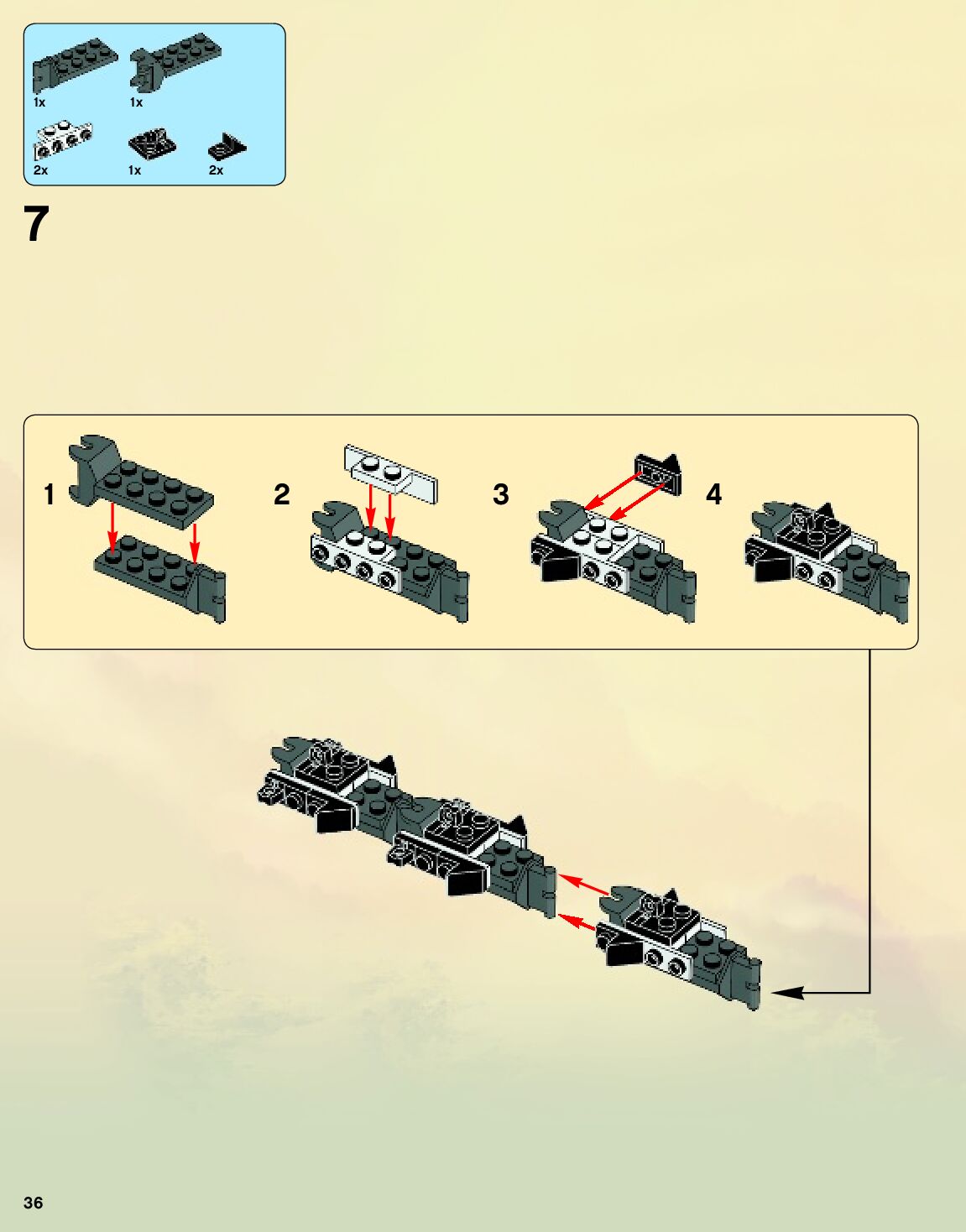 1x
1x
2x
1x
2x

7

1
2
3
4

36