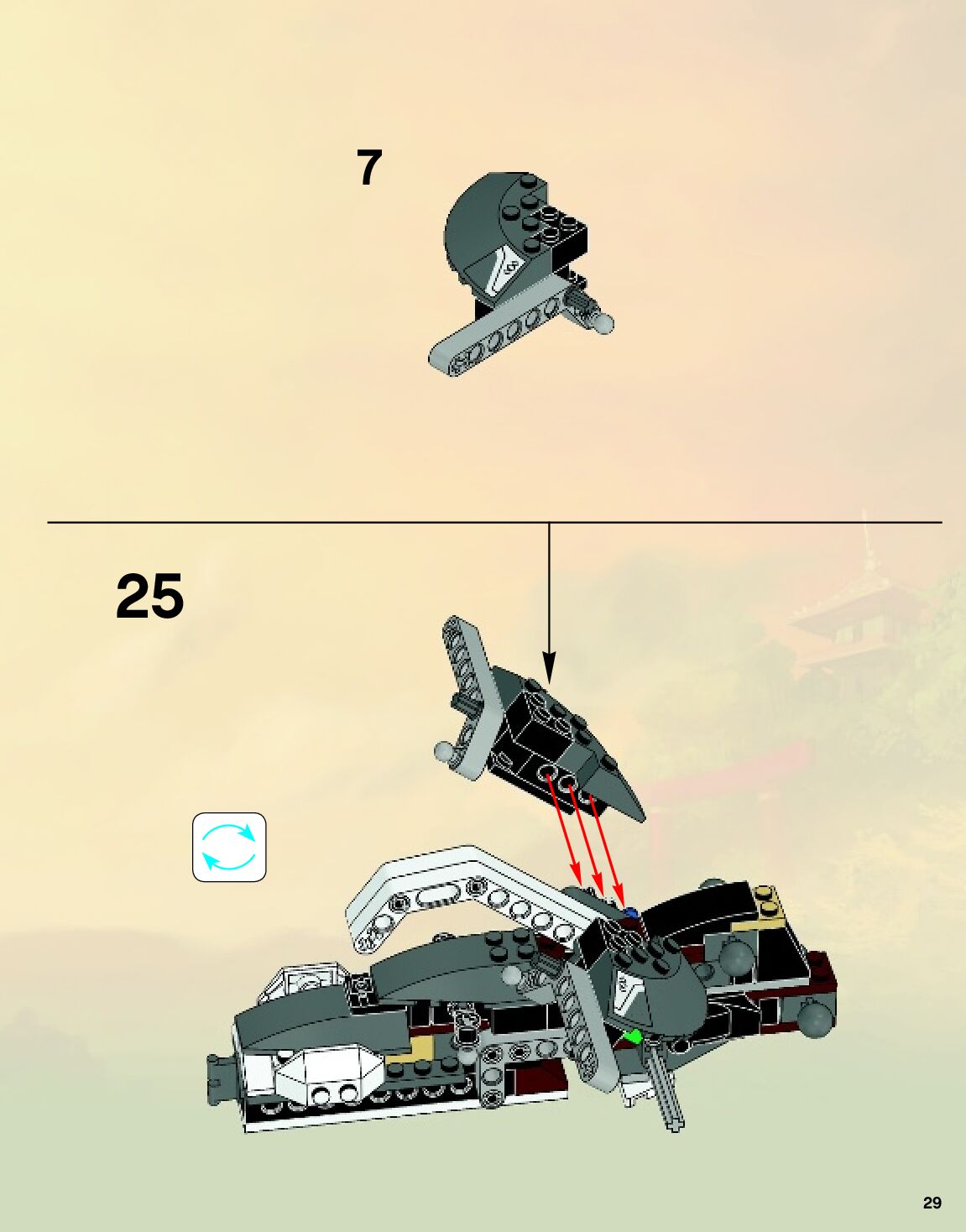 7

25

29