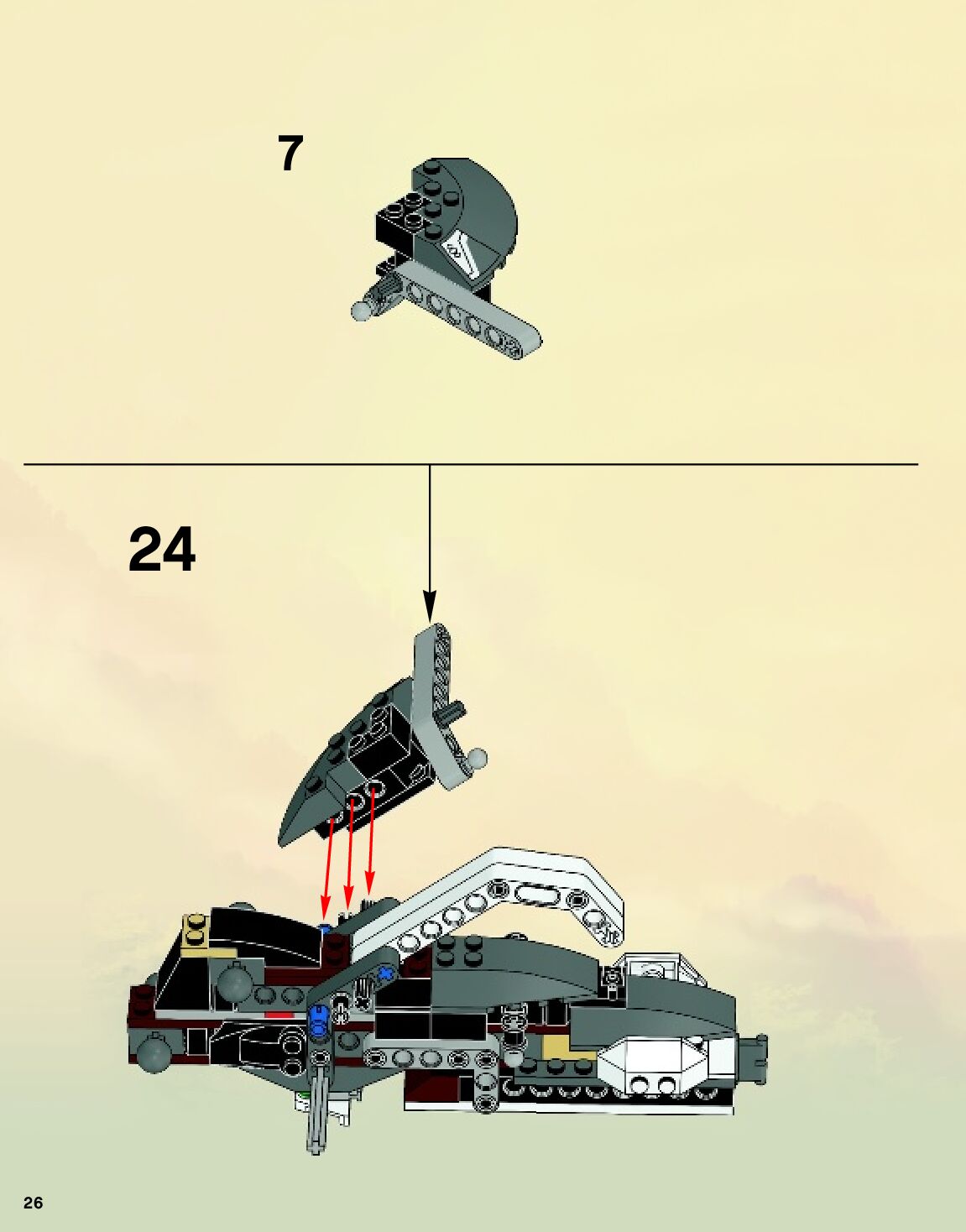 7

24

26