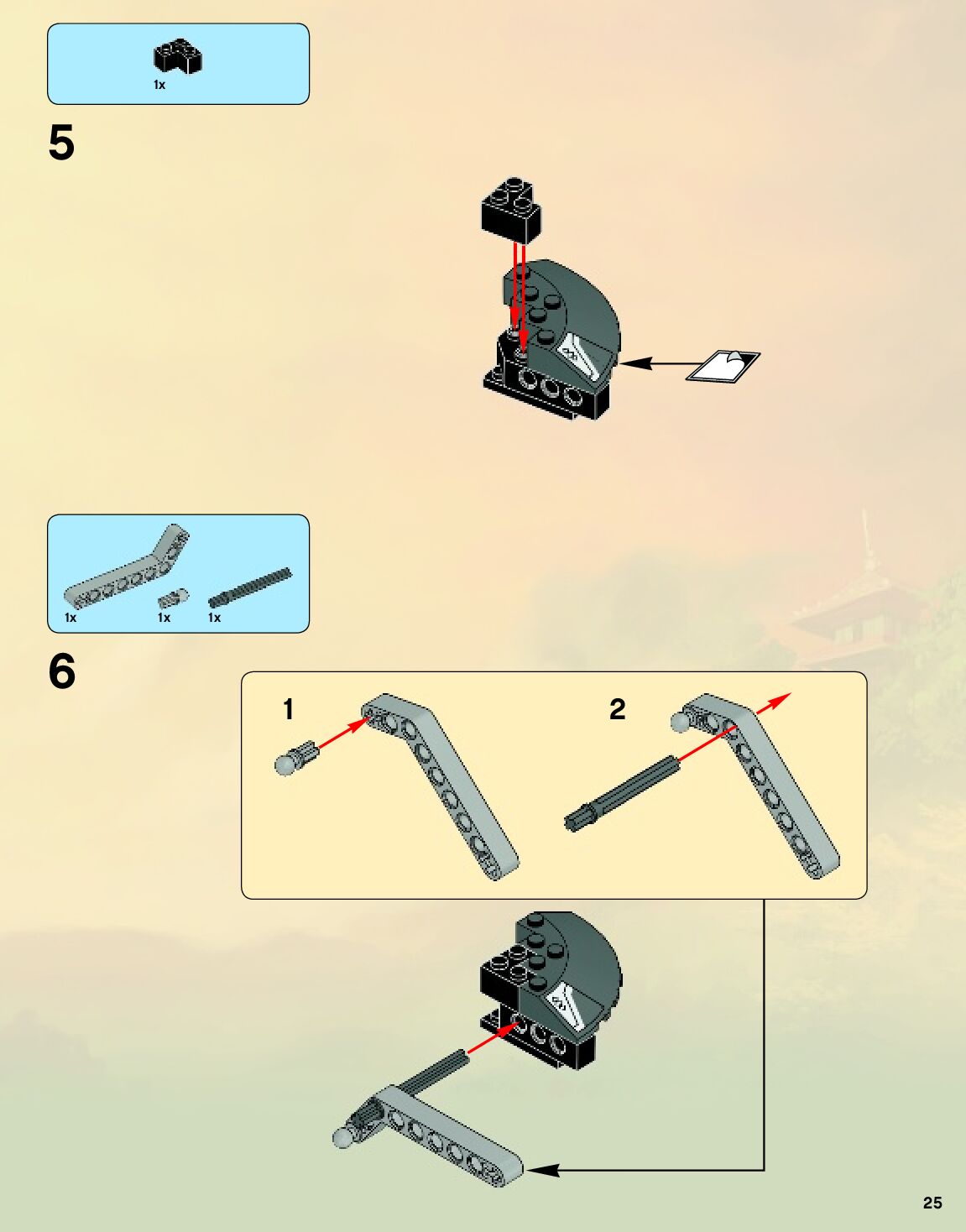 1x

5

1x 1x 1x

6

1

2

25