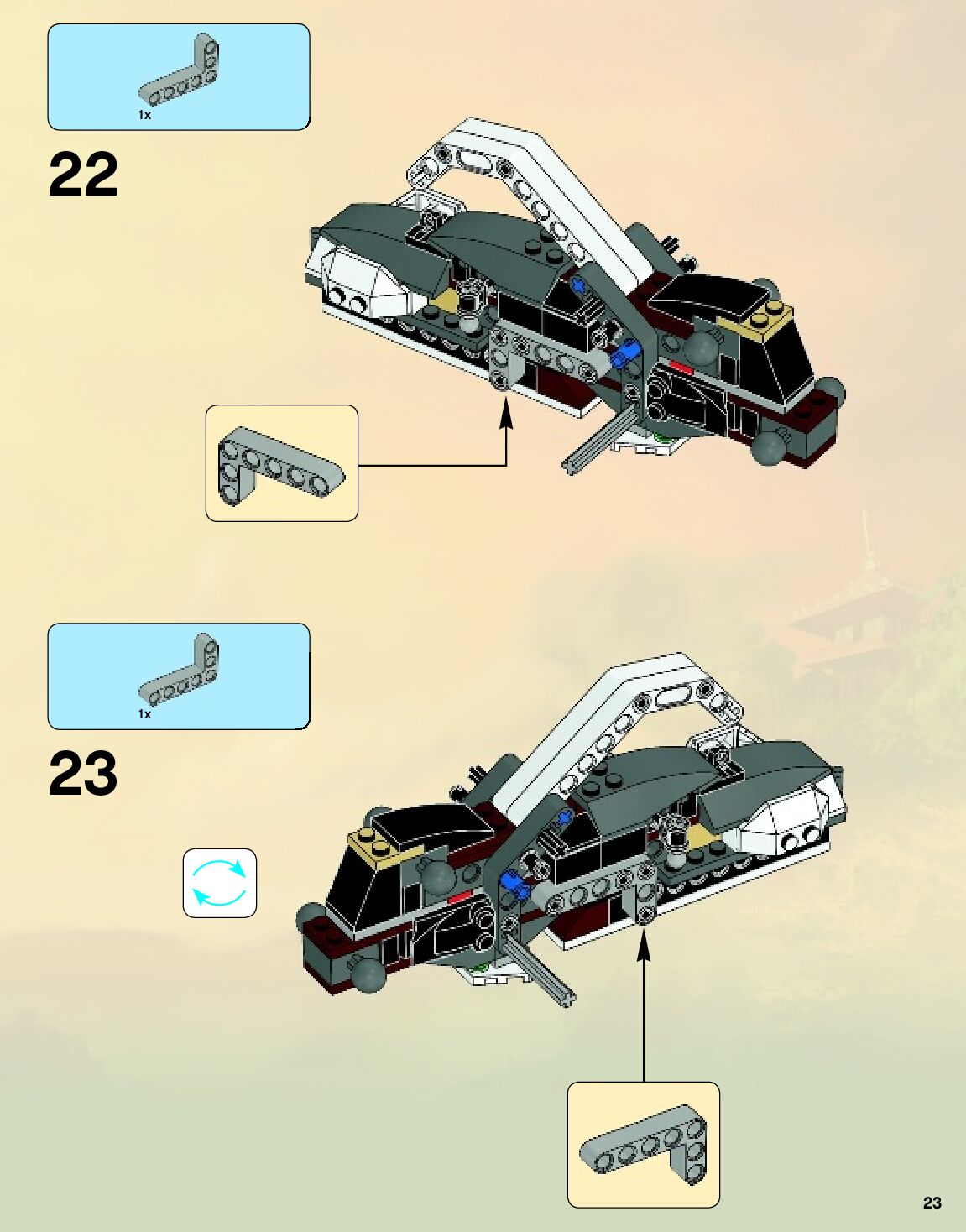 1x

22

1x

23

23