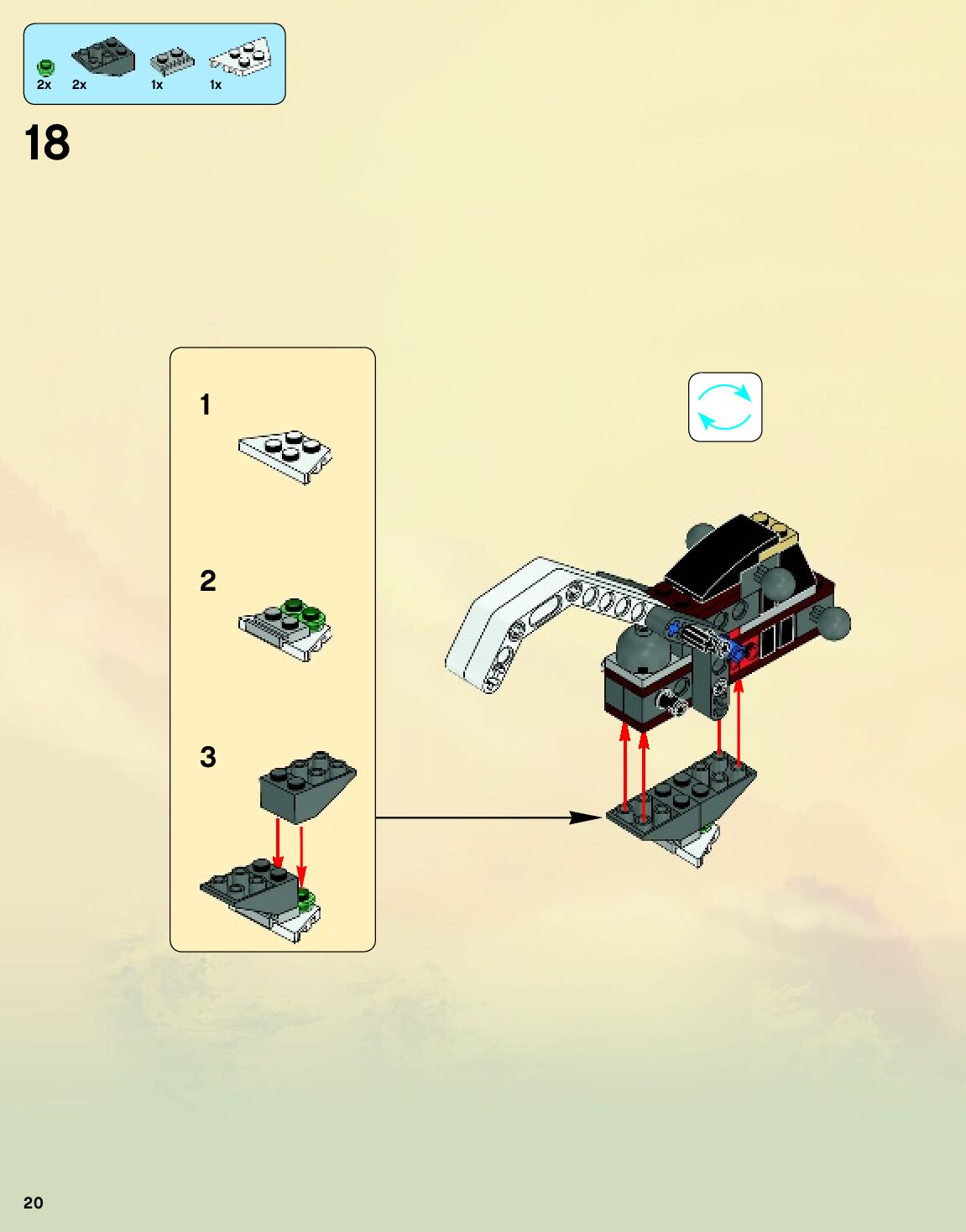 2x 2x 1x 1x

18

1

2

3

20