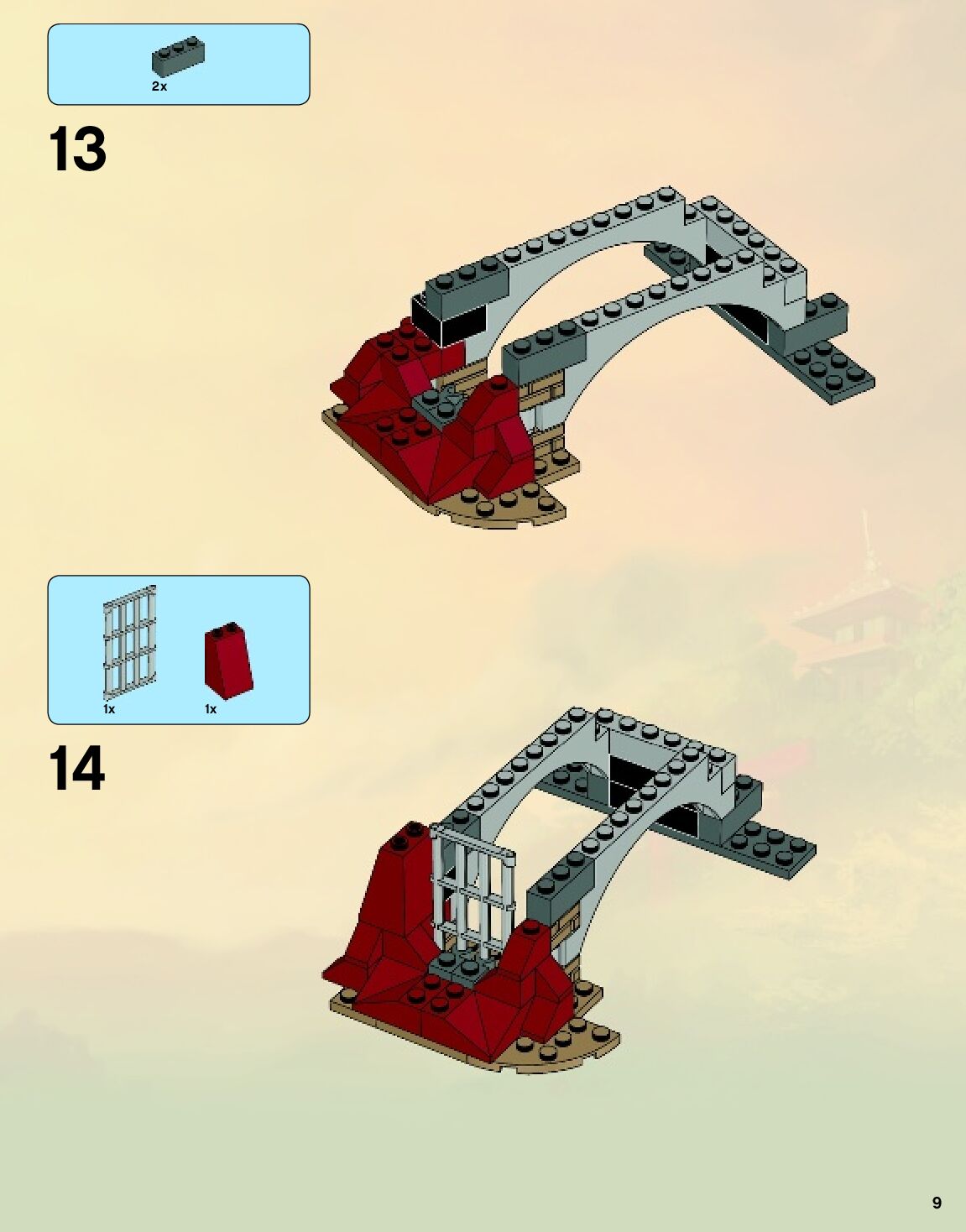 2x

13

1x

1x

14

9