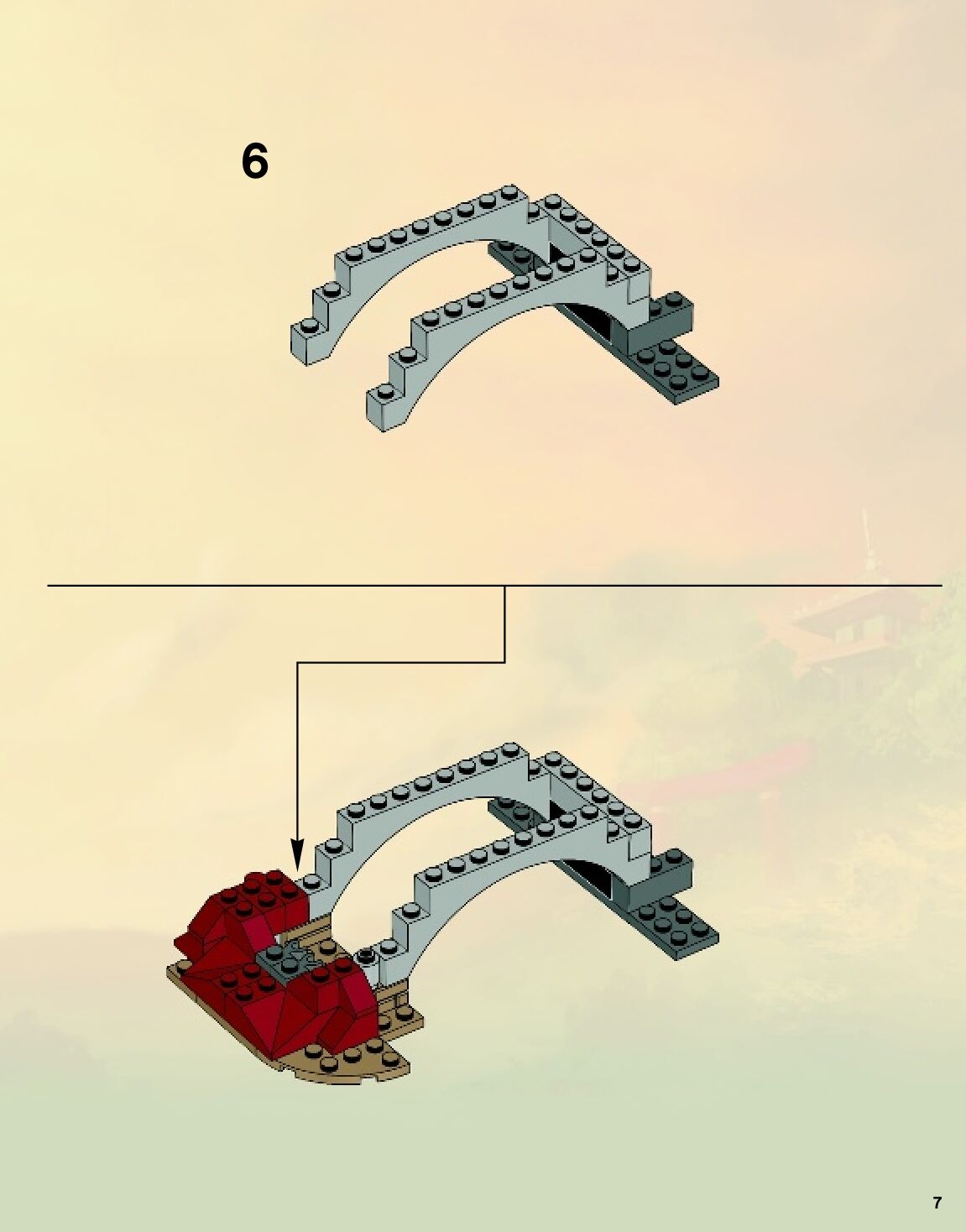 6

7