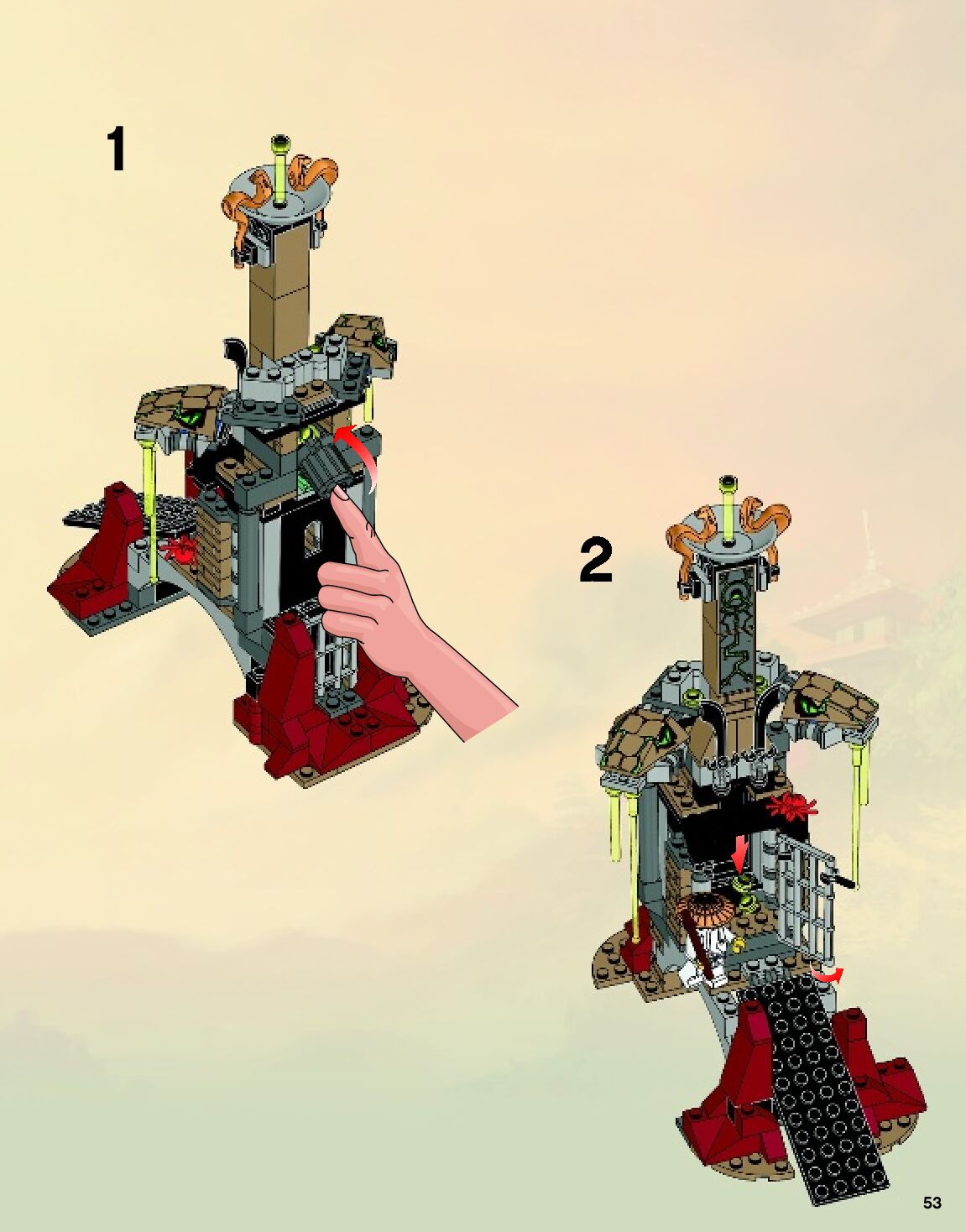 1

2

53