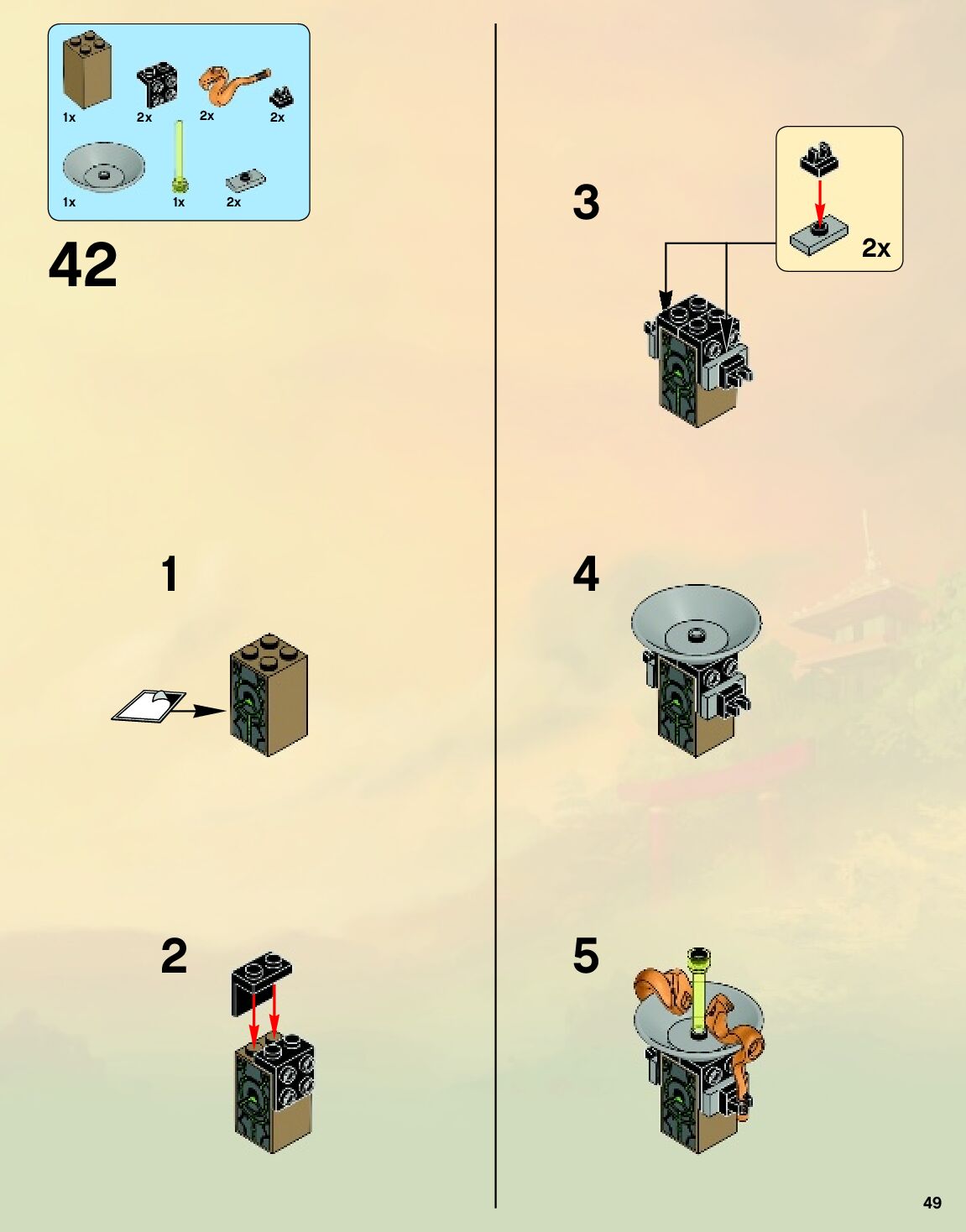 1x
2x
2x
2x
1x
1x
2x

42

1

2

3

2x

4

5

49