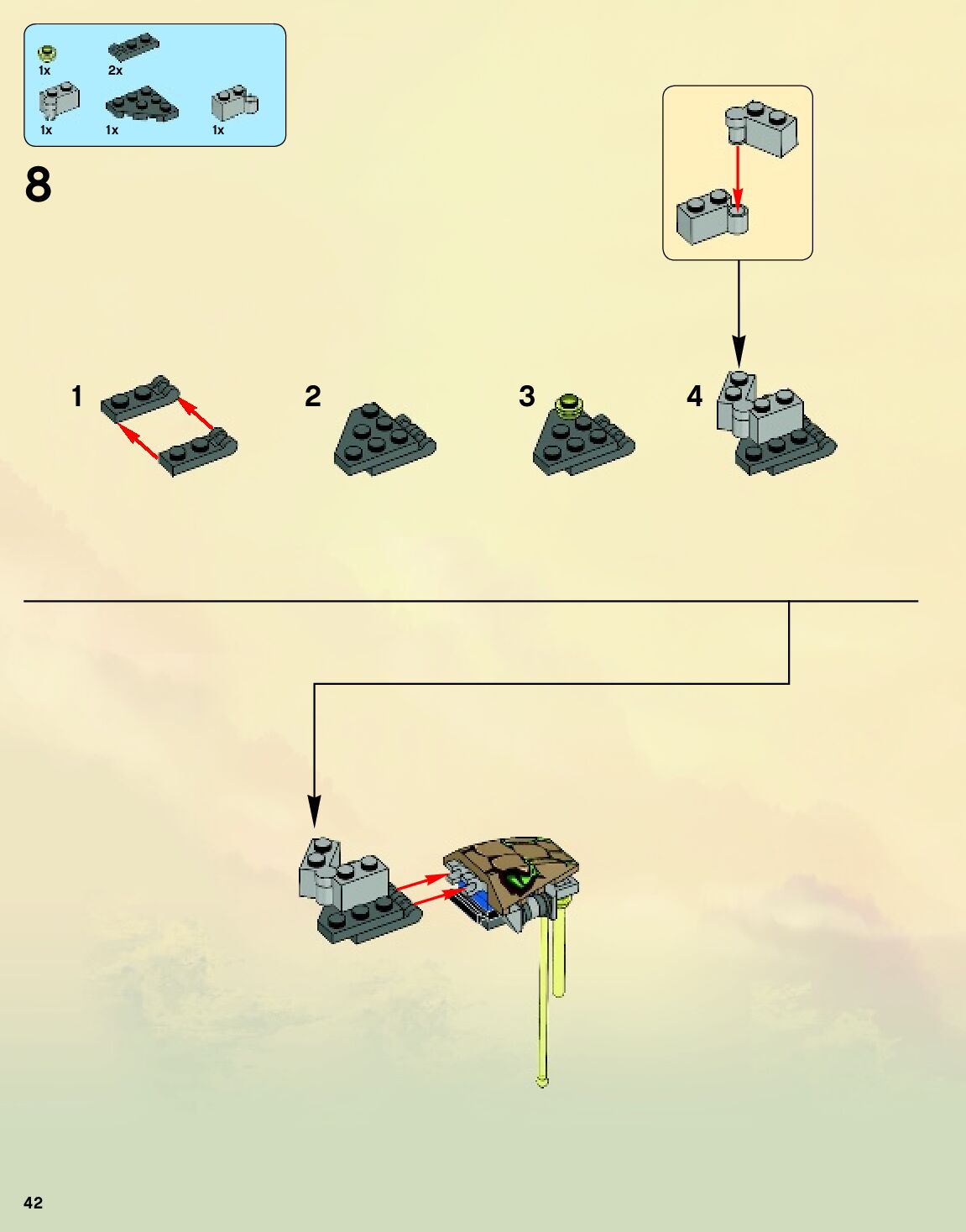 1x
2x
1x
1x
1x

8

1

2

3

4

42