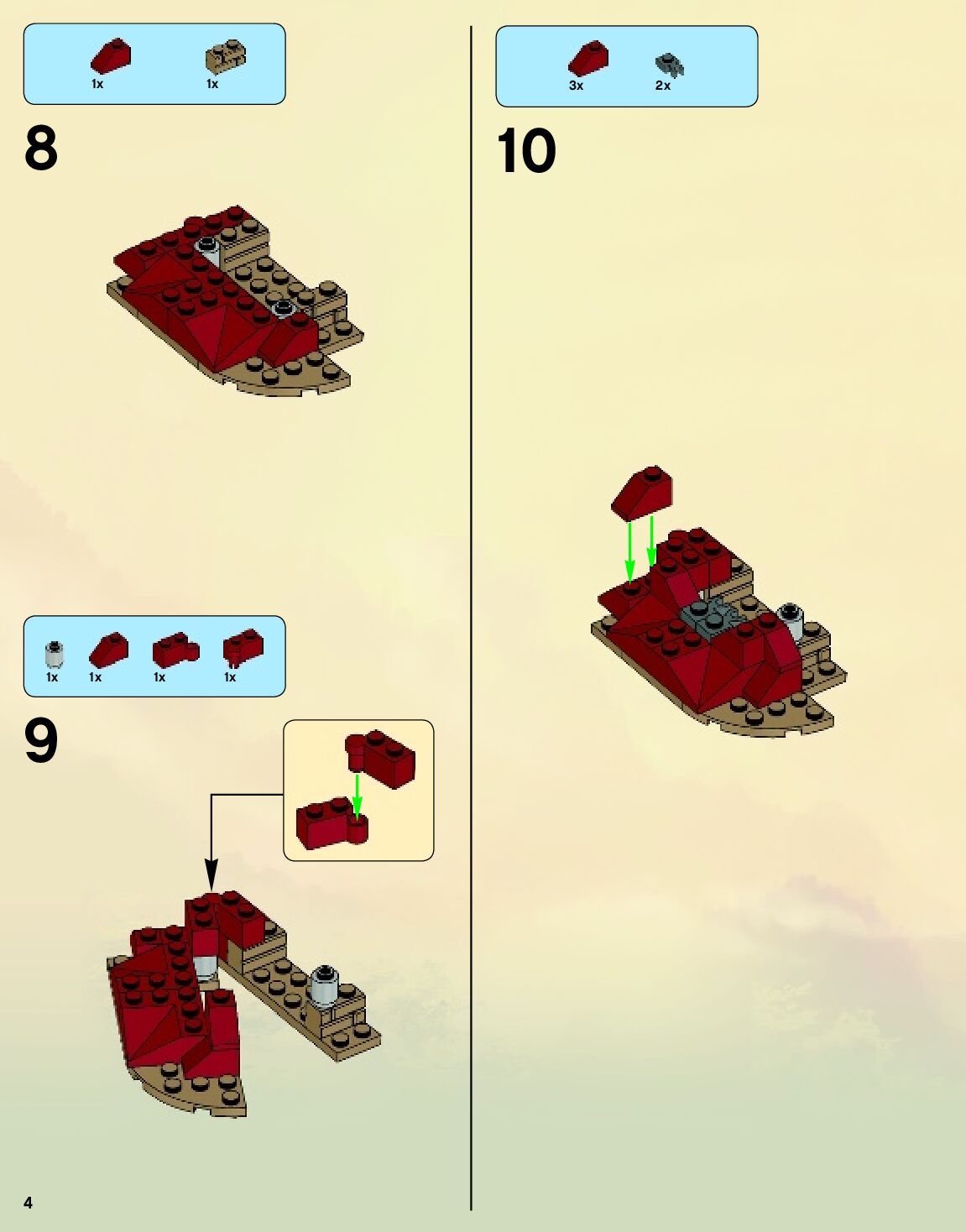 1x 1x

8

1x 1x 1x 1x

9

3x 2x

10

4