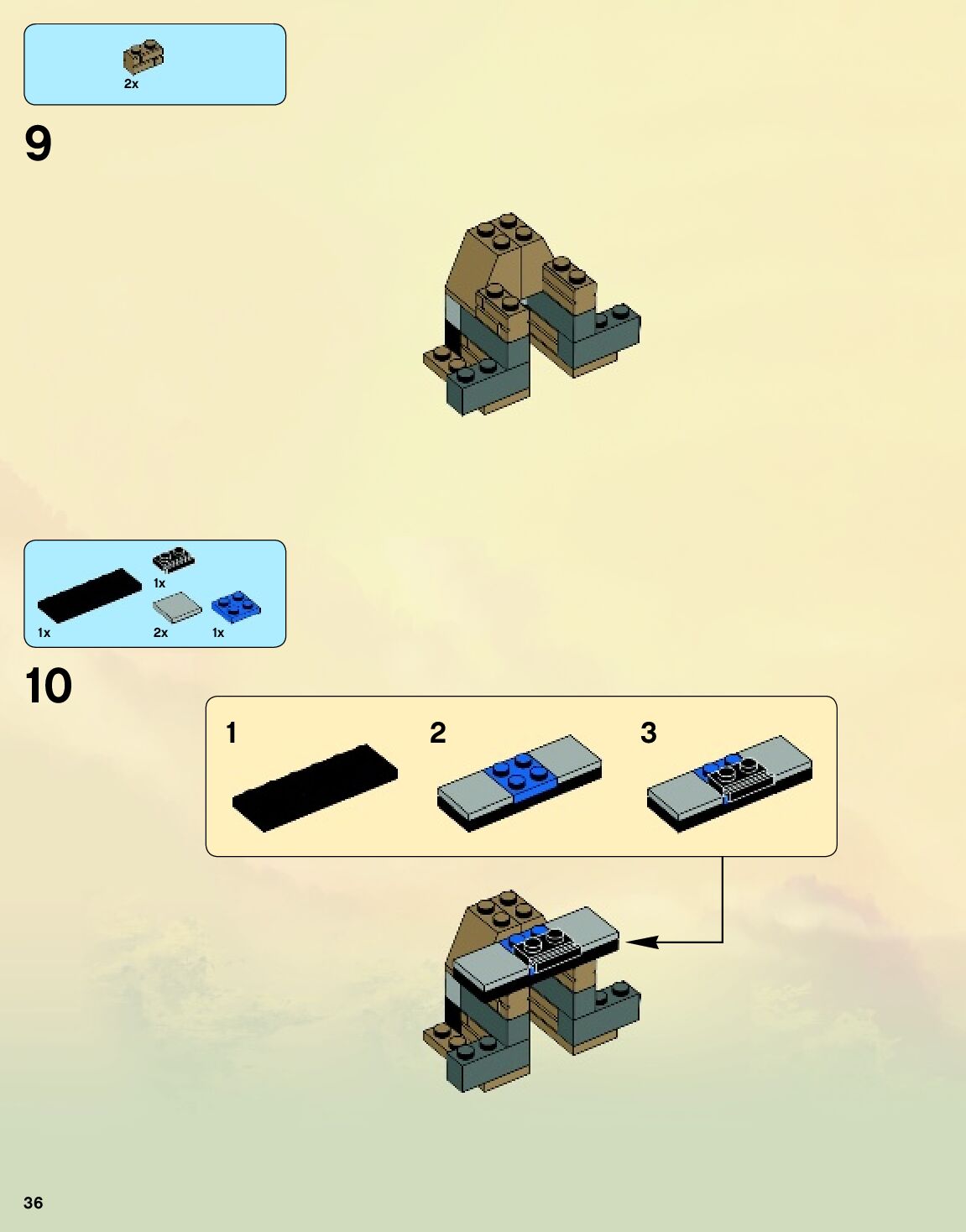 2x

9

1x

1x

2x

1x

10

1

2

3

36