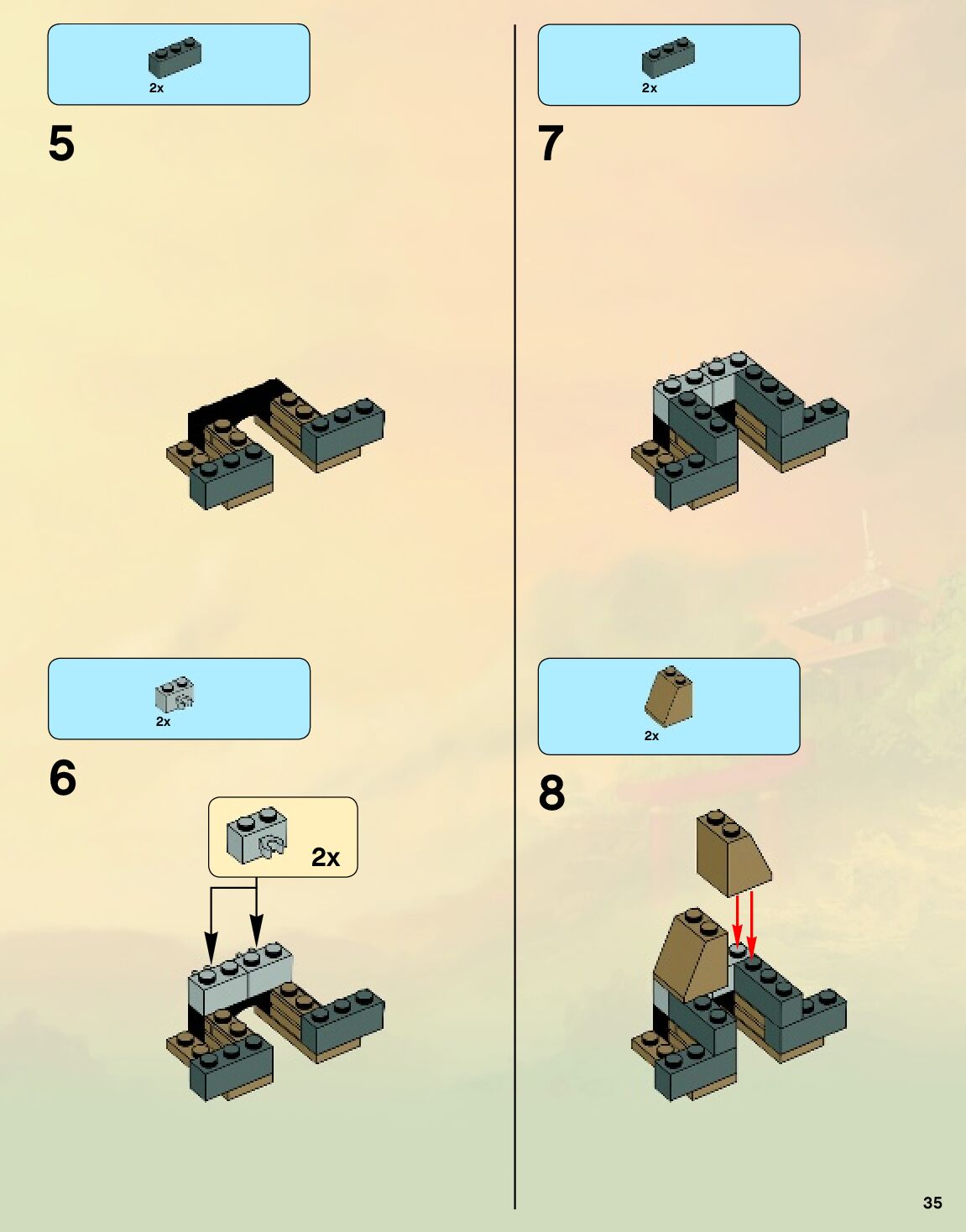 2x

5

2x

6

2x

2x

7

2x

8

35