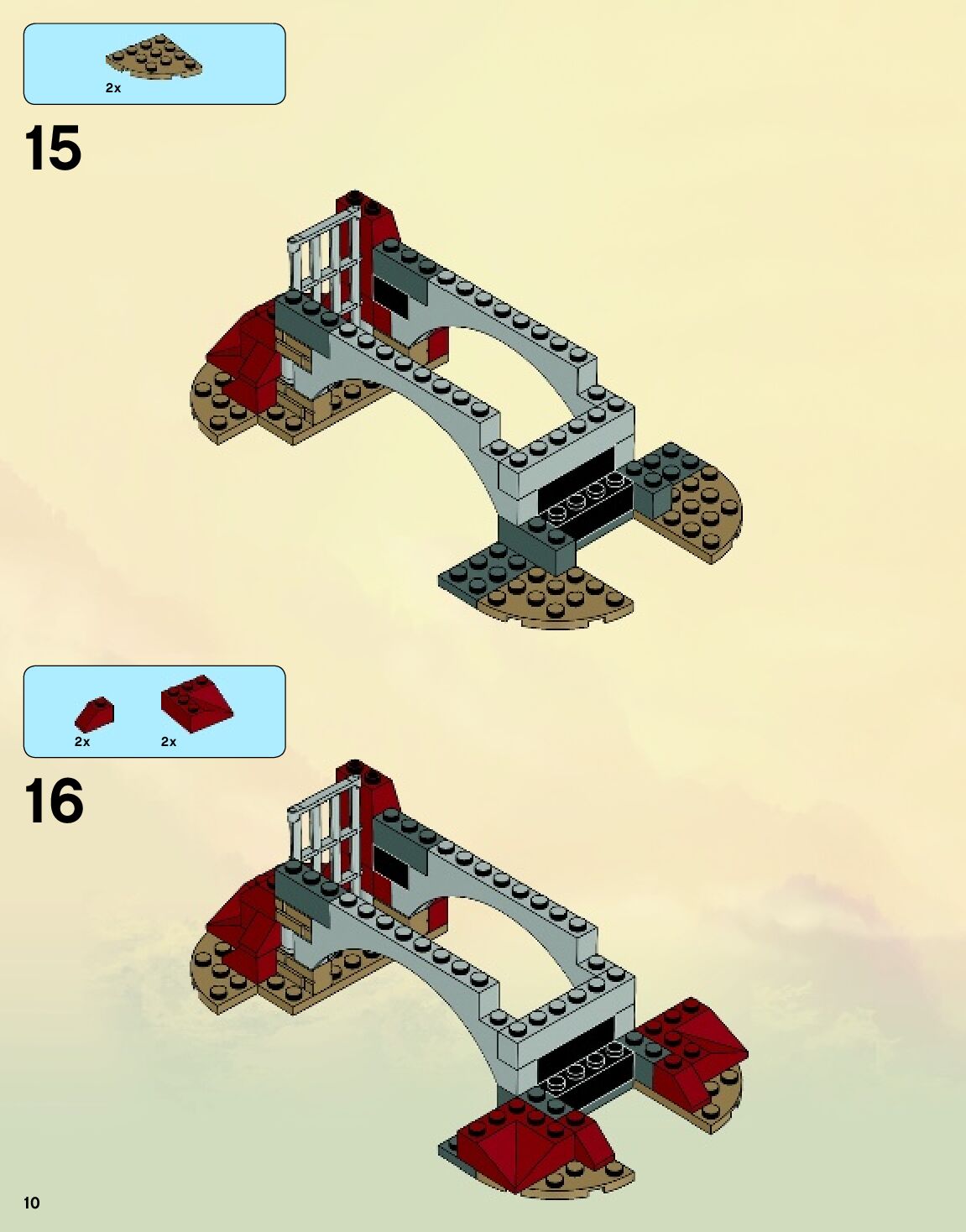 2x

15

2x 2x

16

10