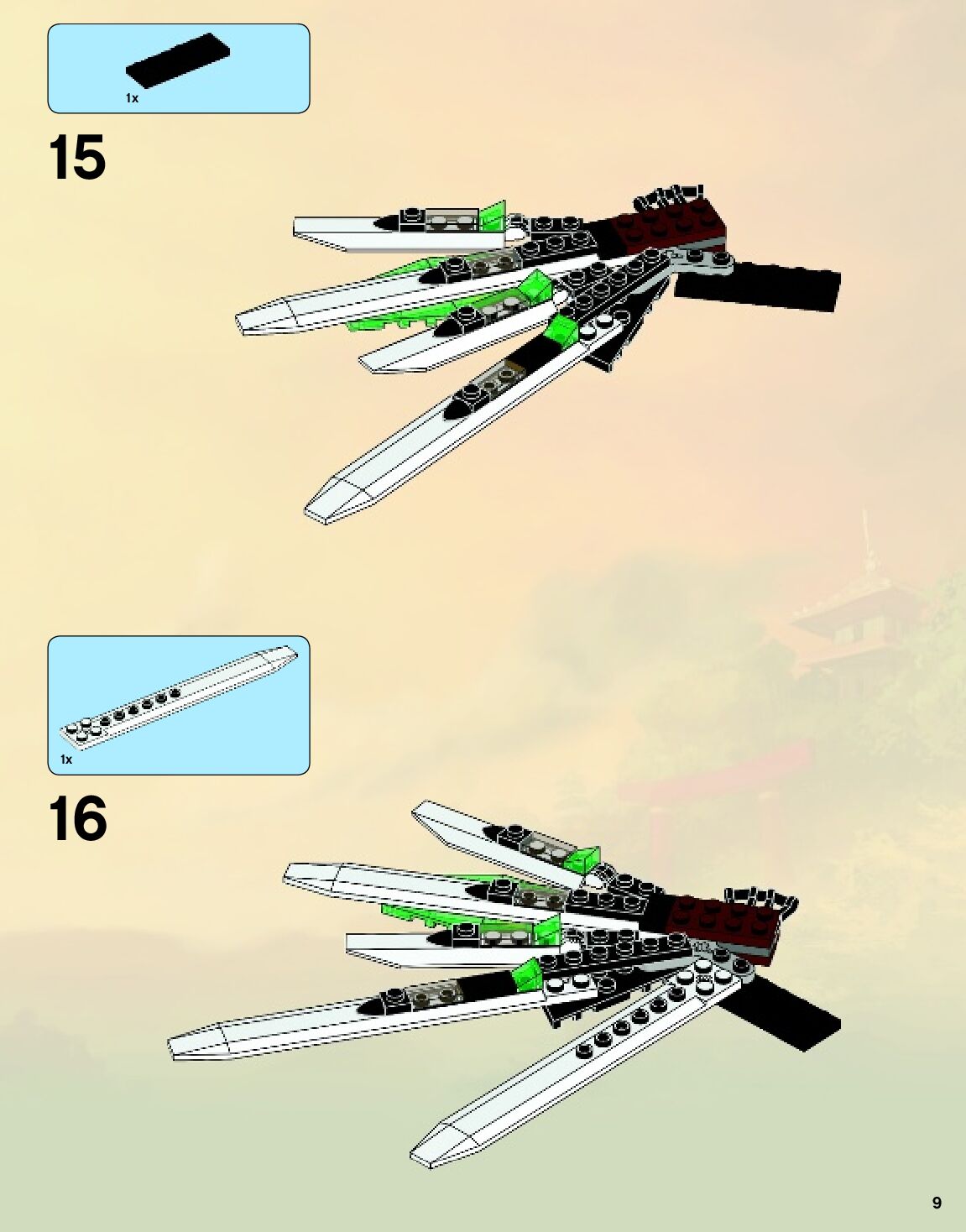 1x

15

1x

16

9