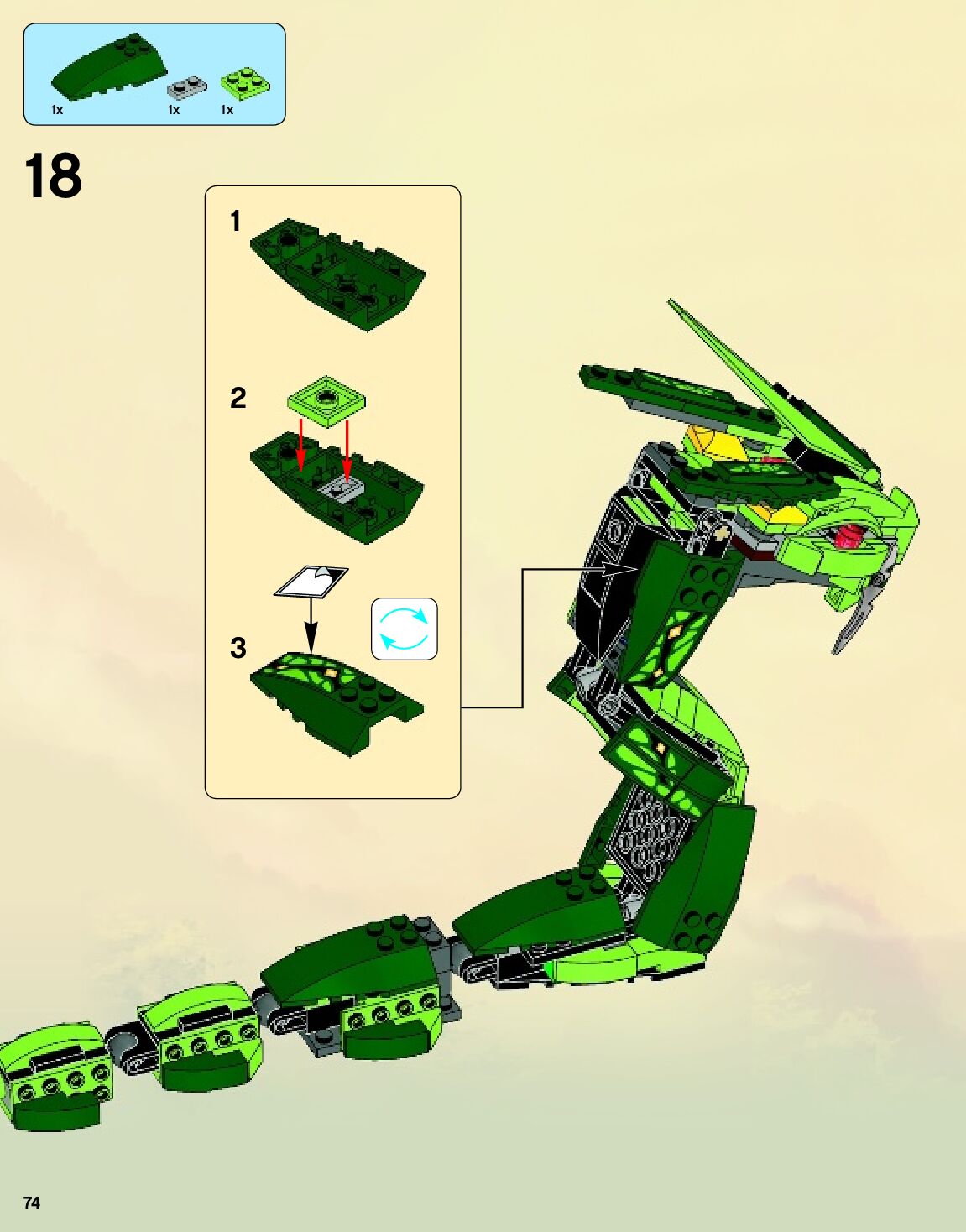 1x 1x 1x

18

1

2

3

74