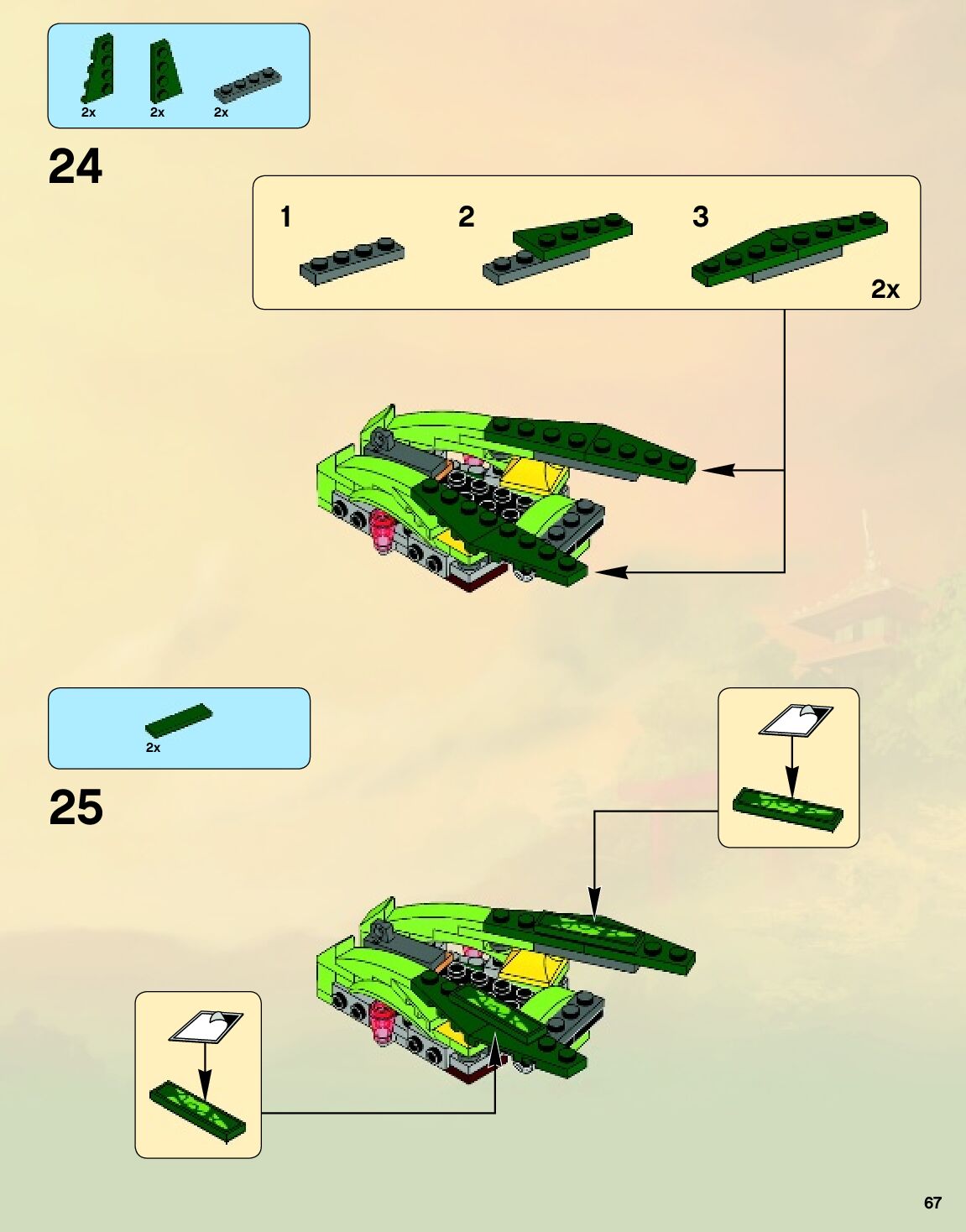 2x 2x 2x

24

1 2 3

2x

2x

25

67