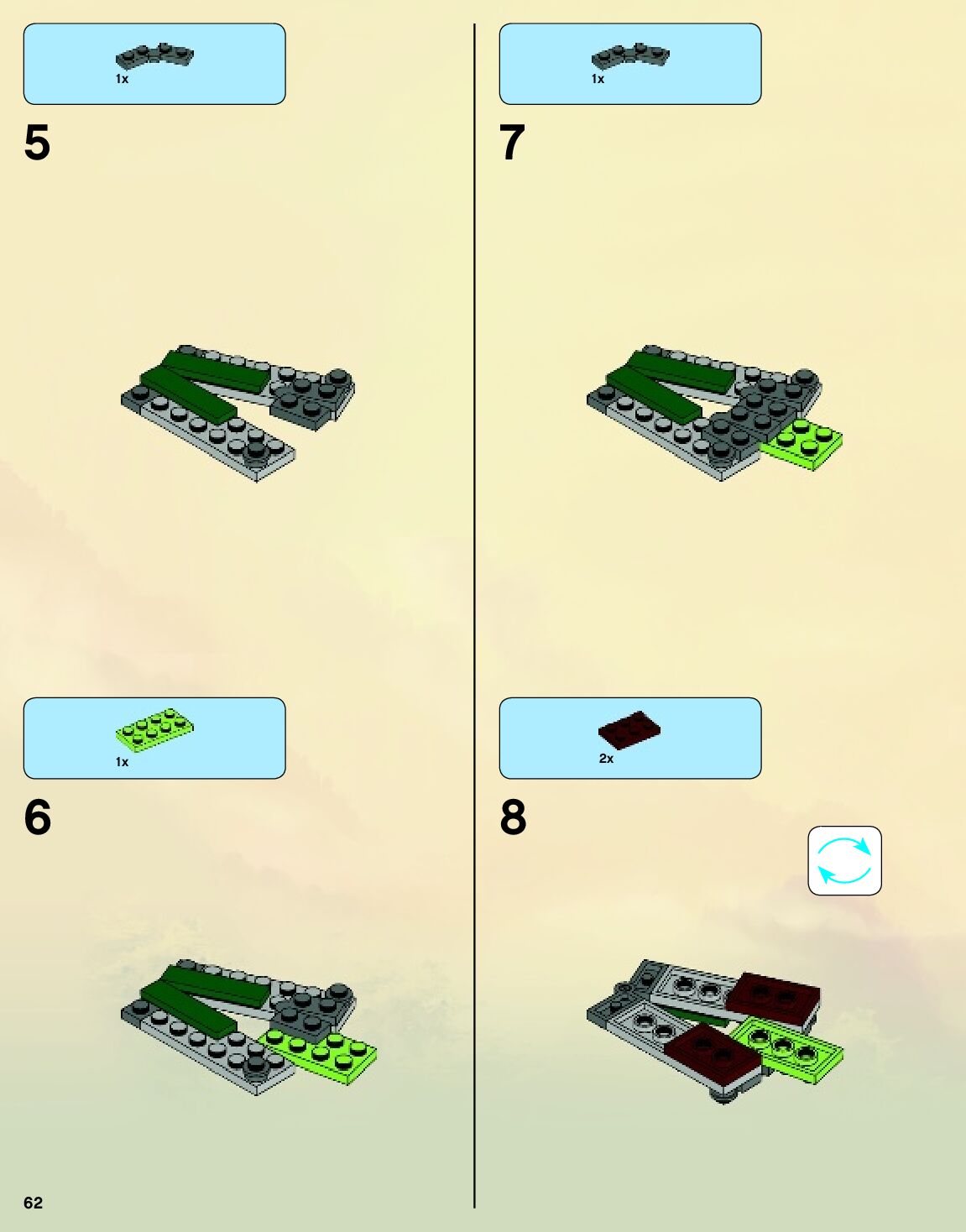 1x

5

1x

6

1x

7

2x

8

62