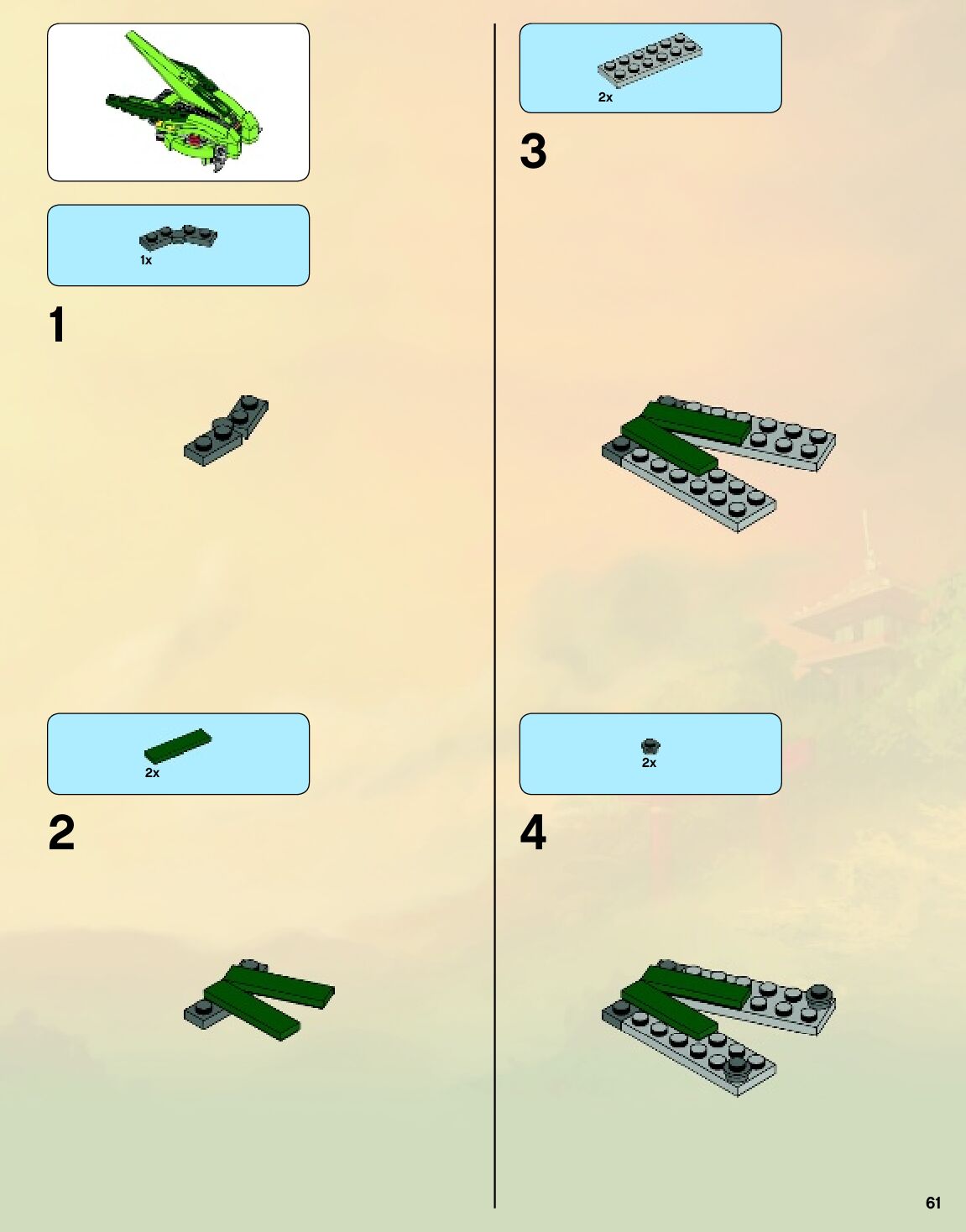 1x

1

2x

2

2x

3

2x

4

61