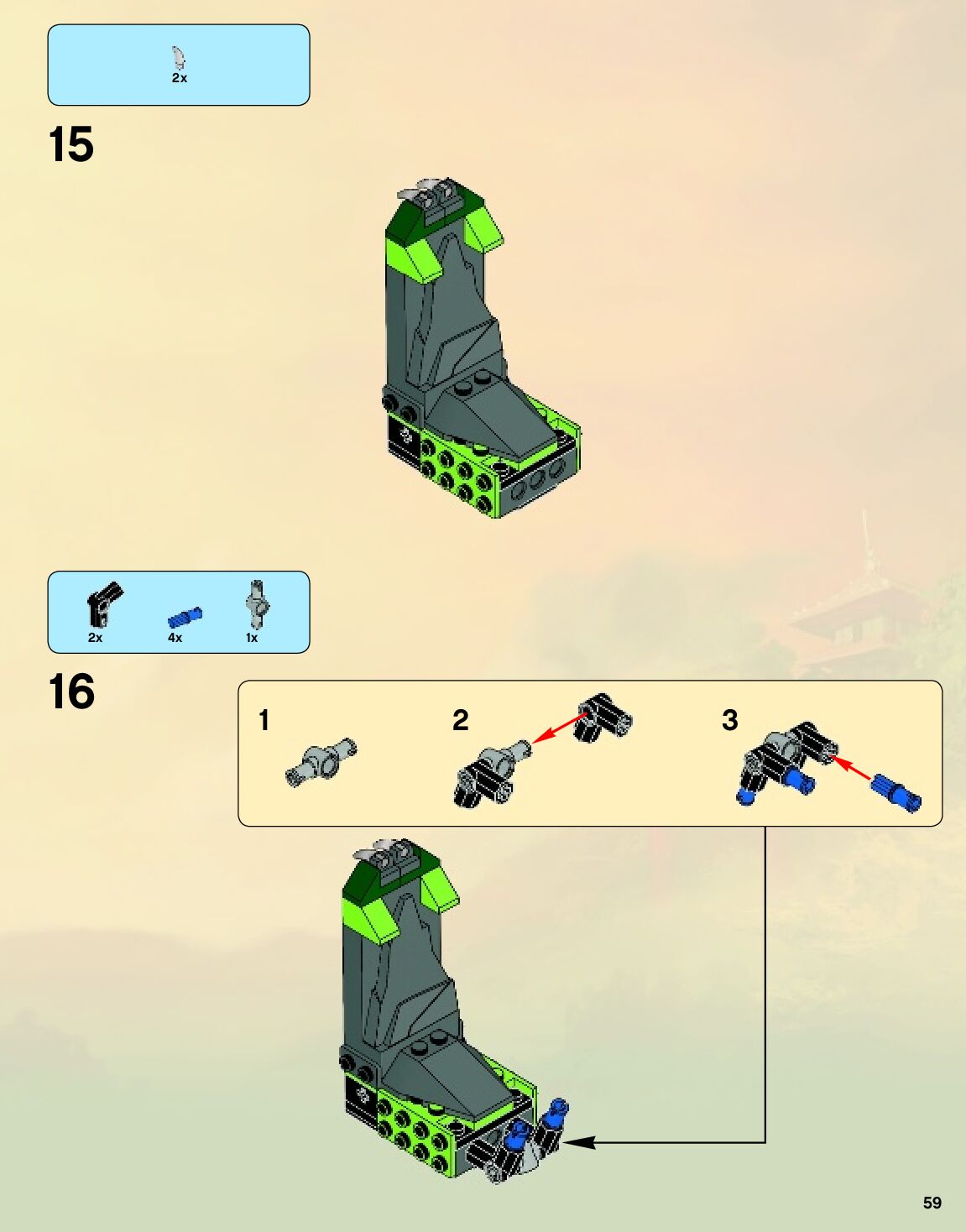 2x

15

2x 4x 1x

16

1 2 3

59