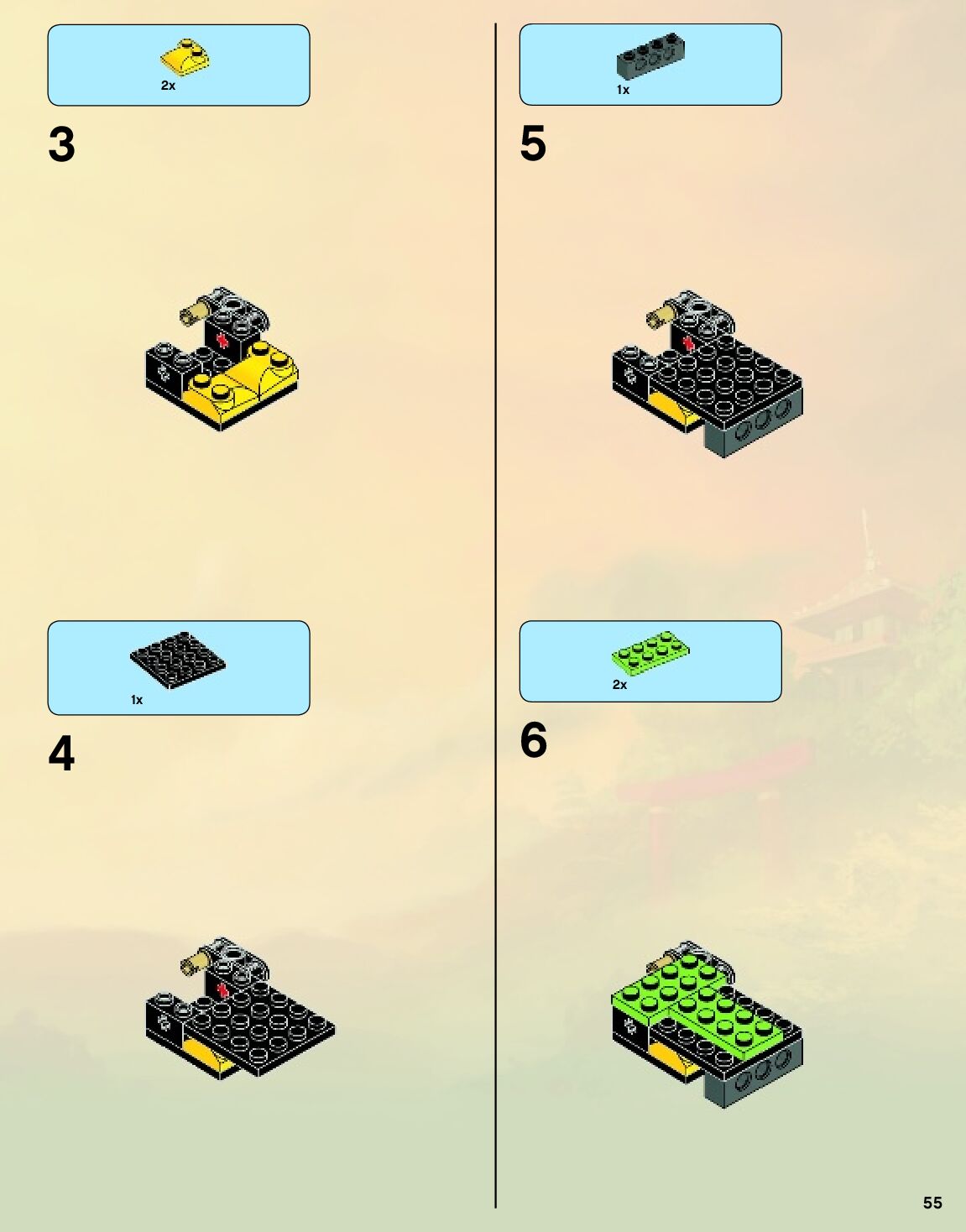 2x

3

1x

4

1x

5

2x

6

55