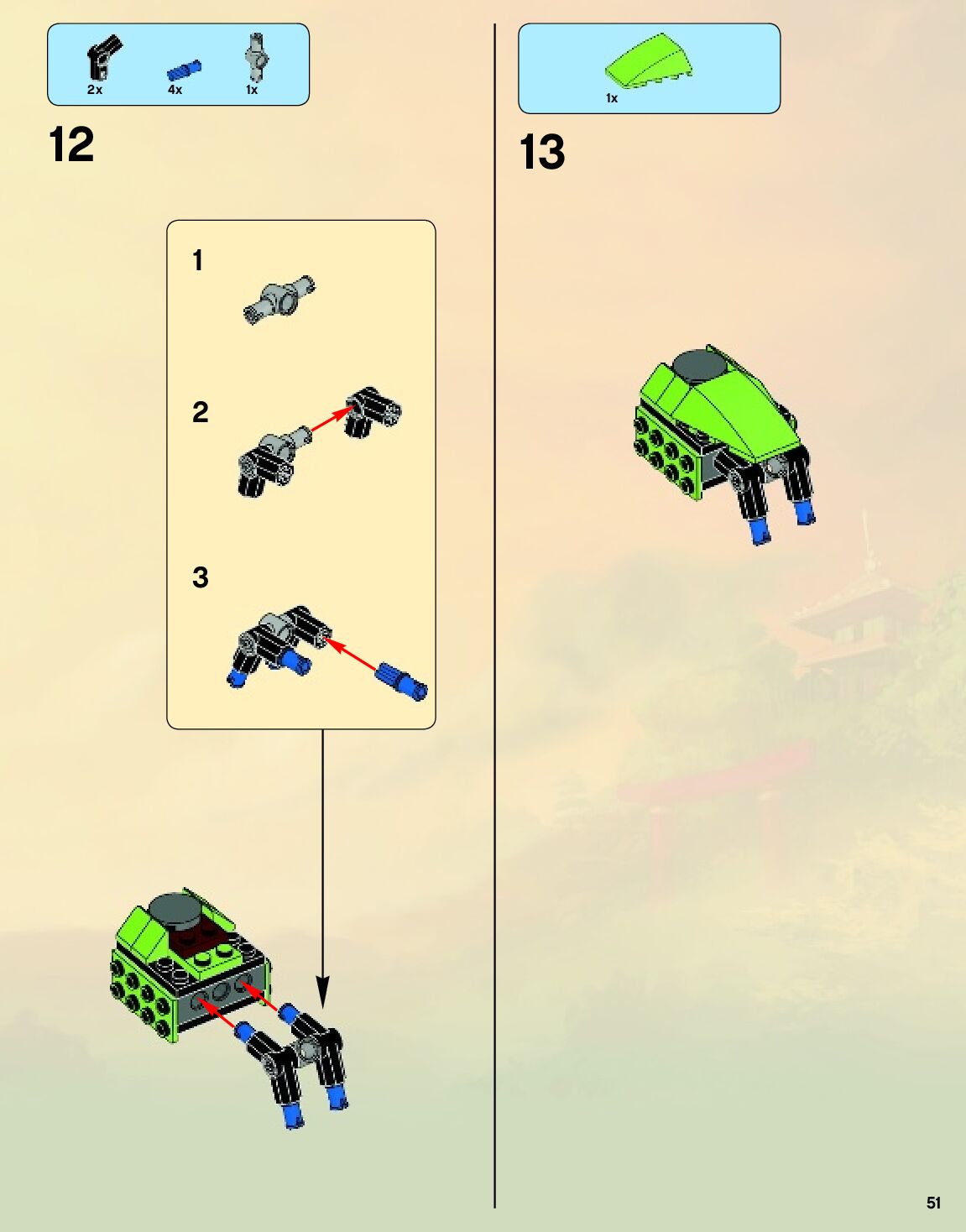 2x 4x 1x

12

1

2

3

1x

13

51