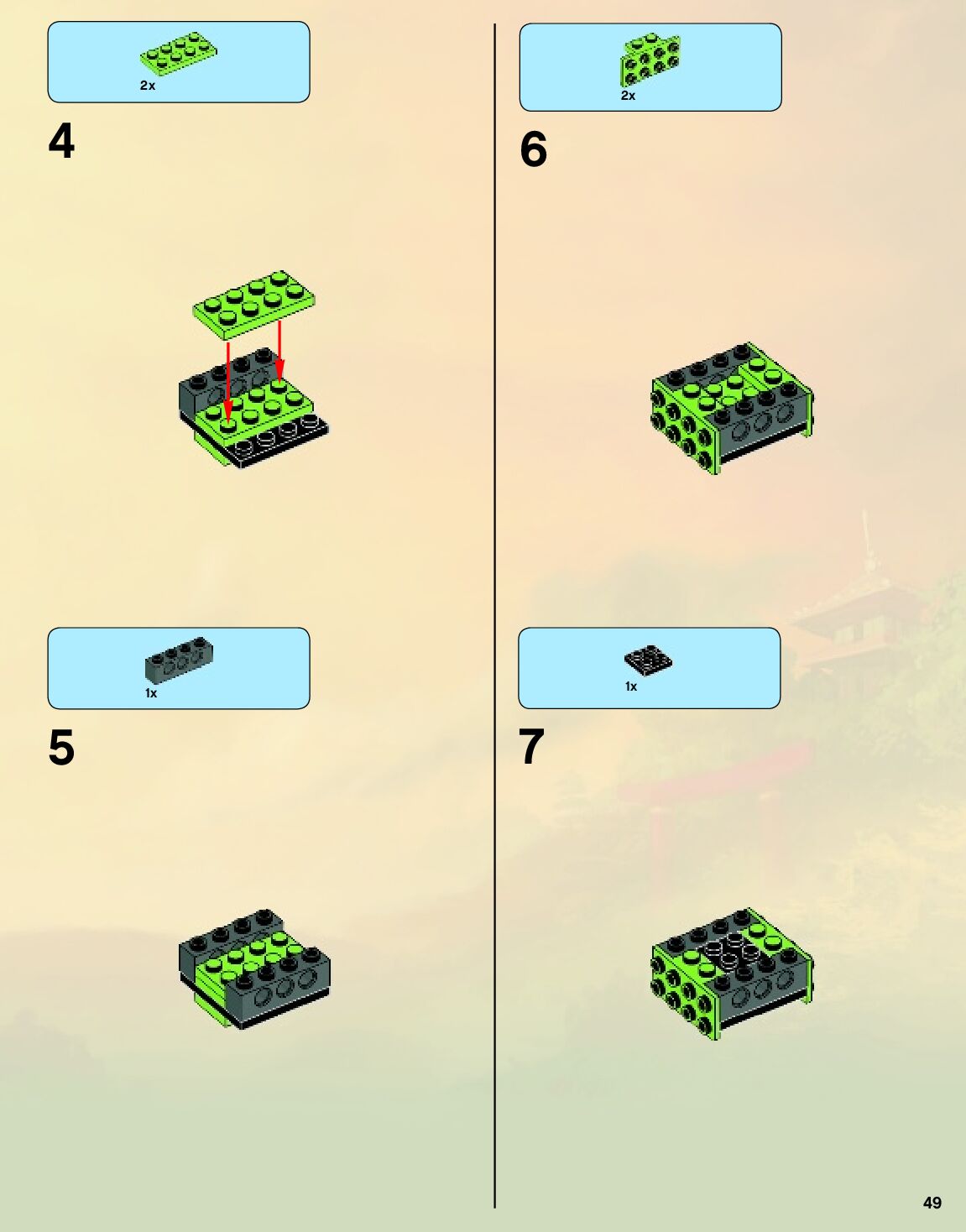 2x

4

1x

5

2x

6

1x

7

49