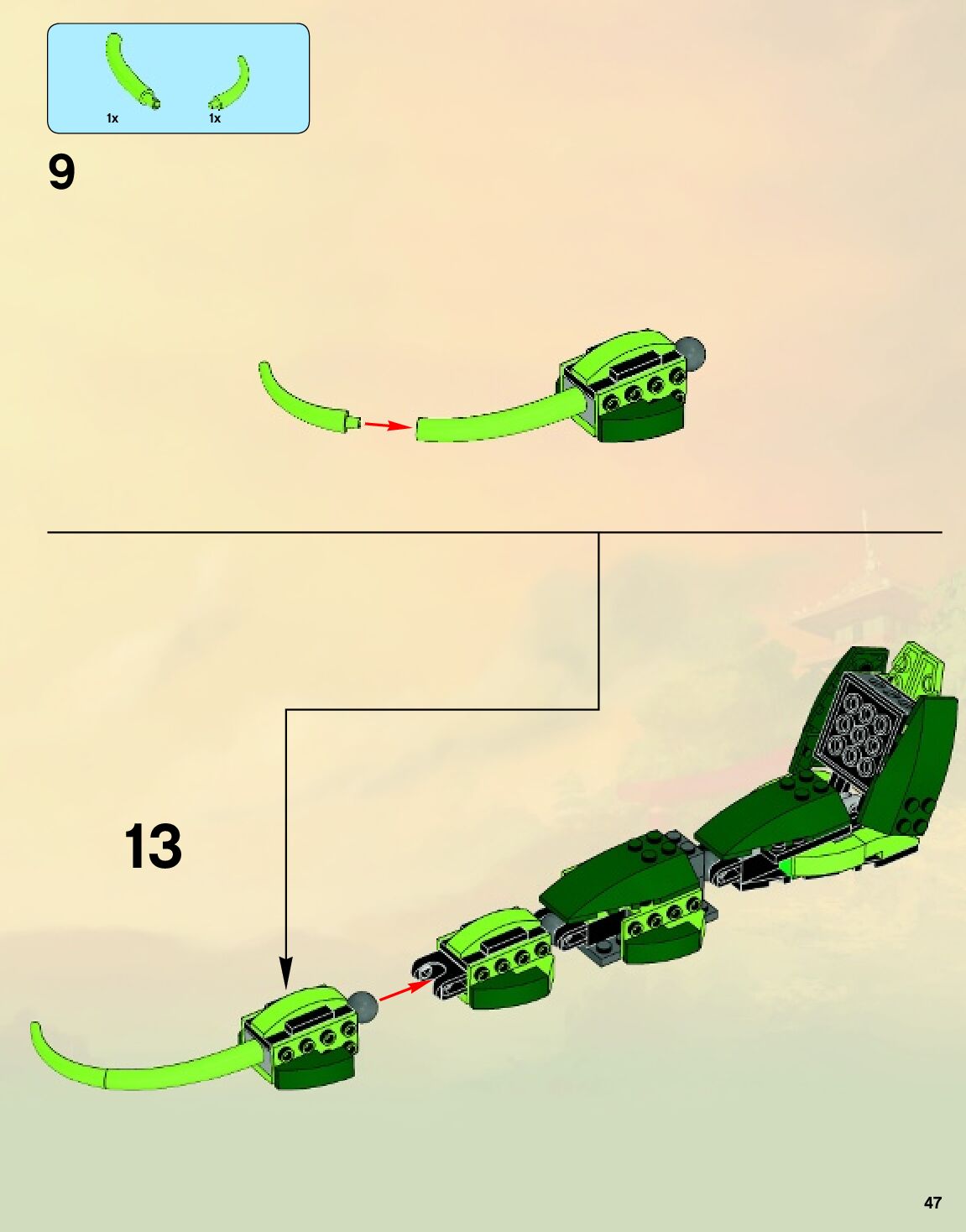 1x
1x

9

13

47