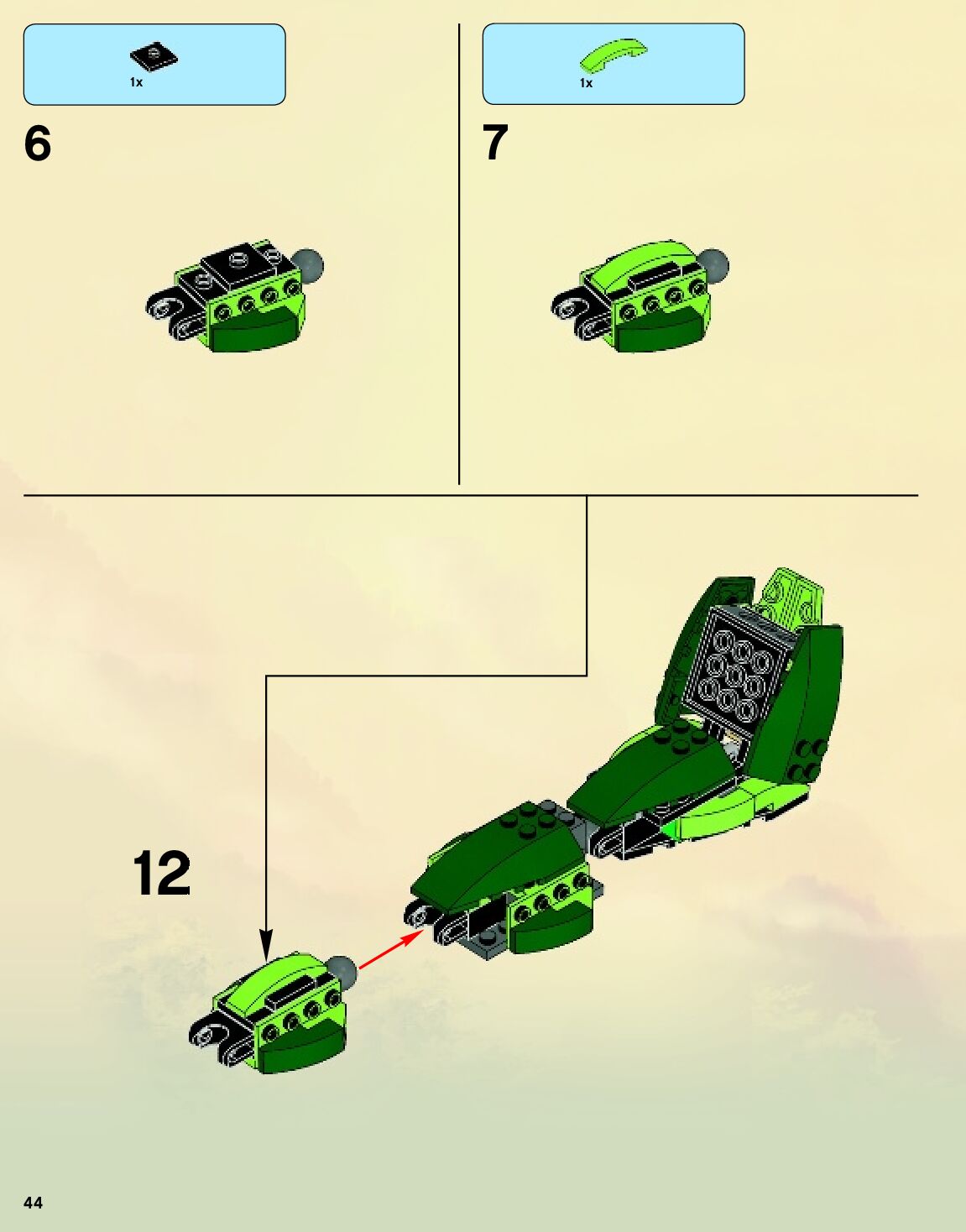 1x

6

1x

7

12

44