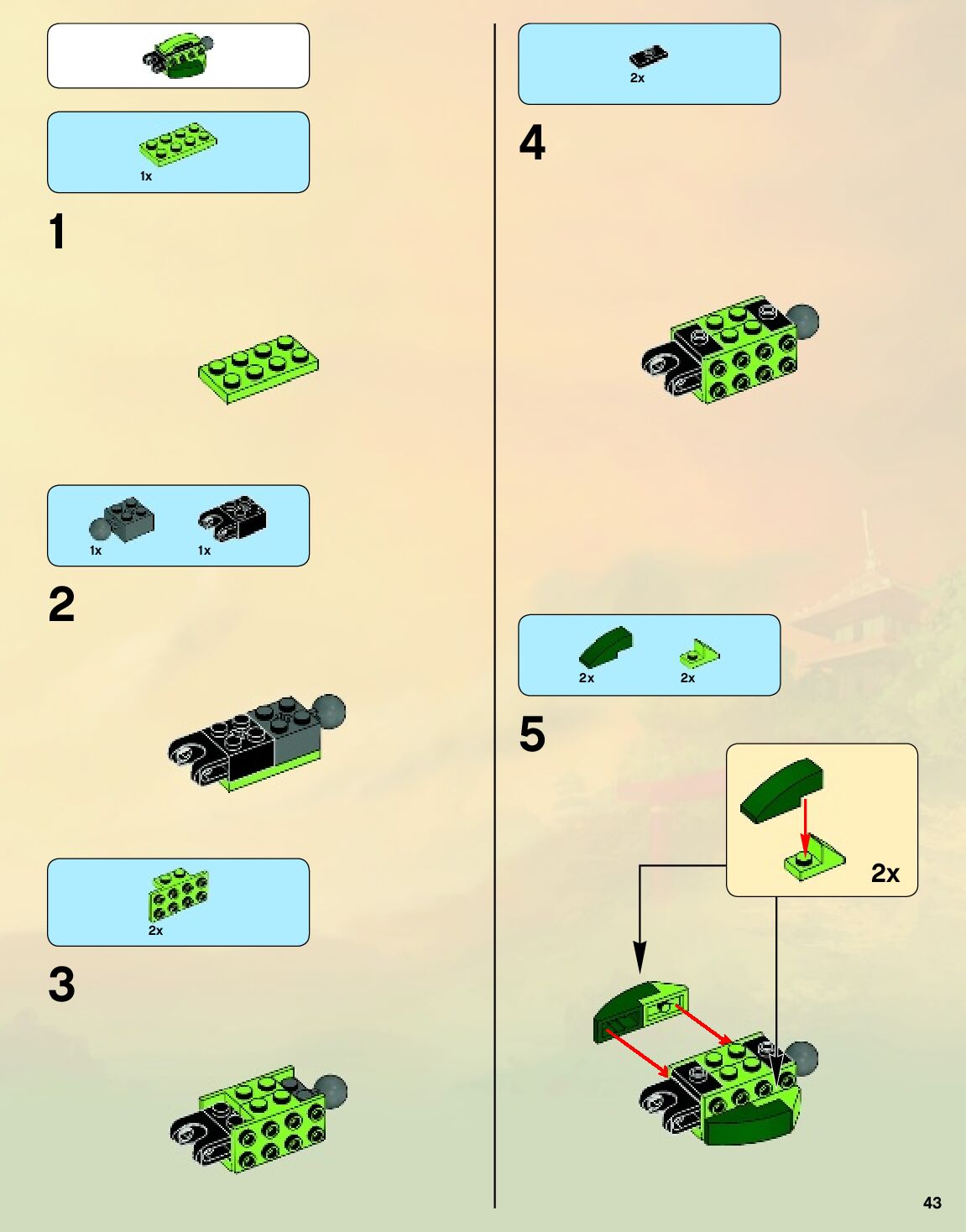 1x

1

1x 1x

2

2x

3

2x

4

2x 2x

5

2x

43