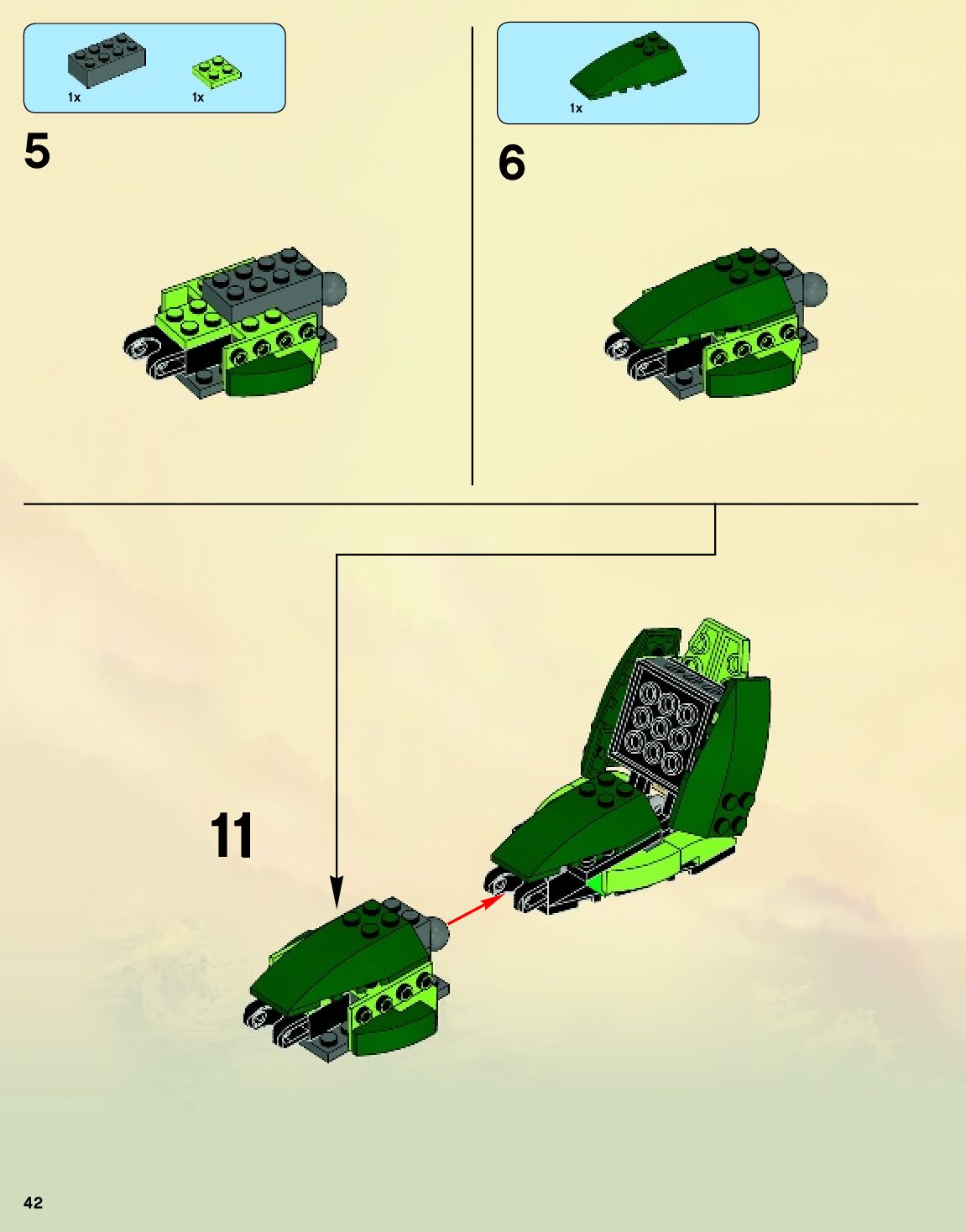 1x 1x

5

1x

6

11

42