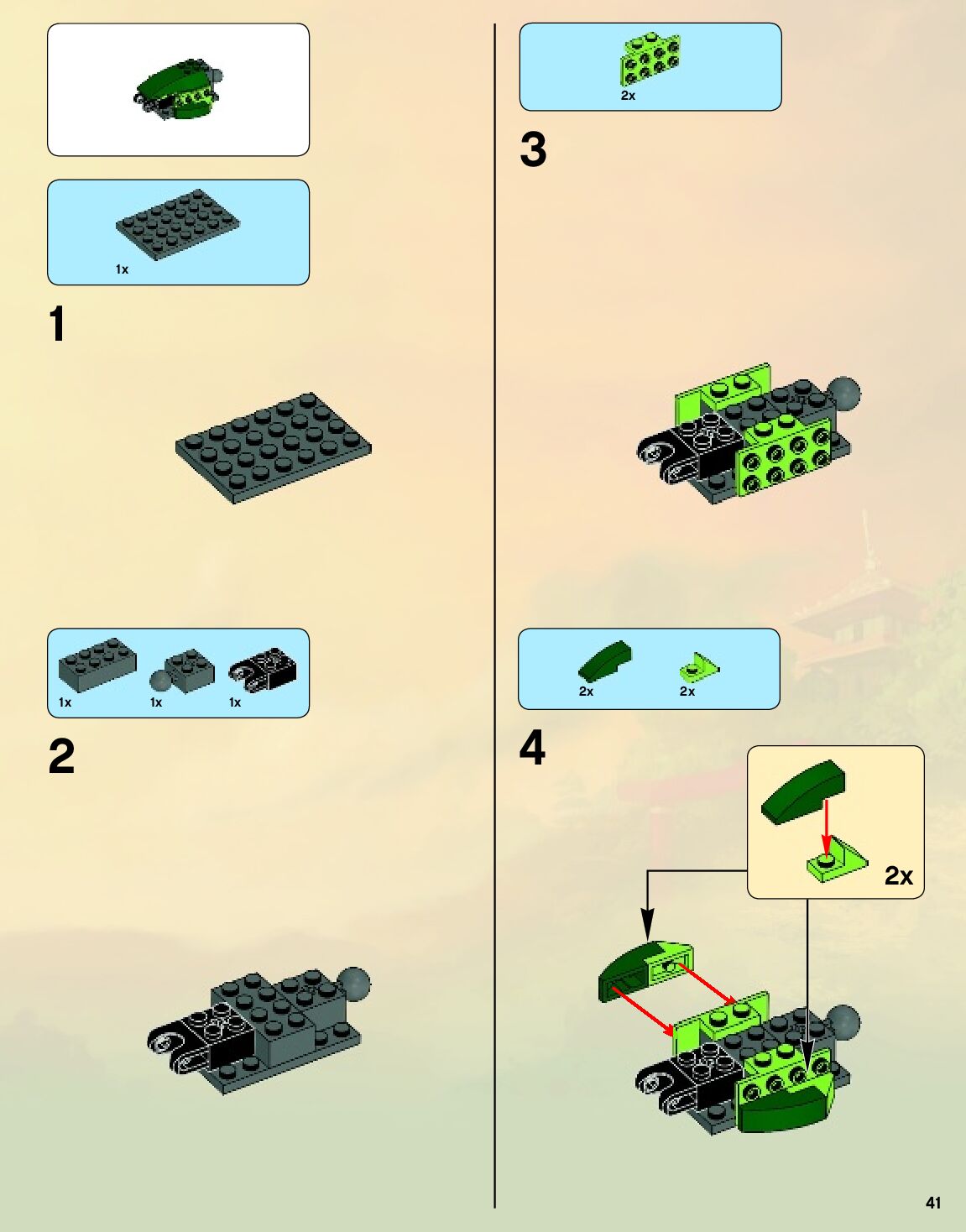 1x

1

1x 1x 1x

2

2x

3

2x 2x

4

2x

41