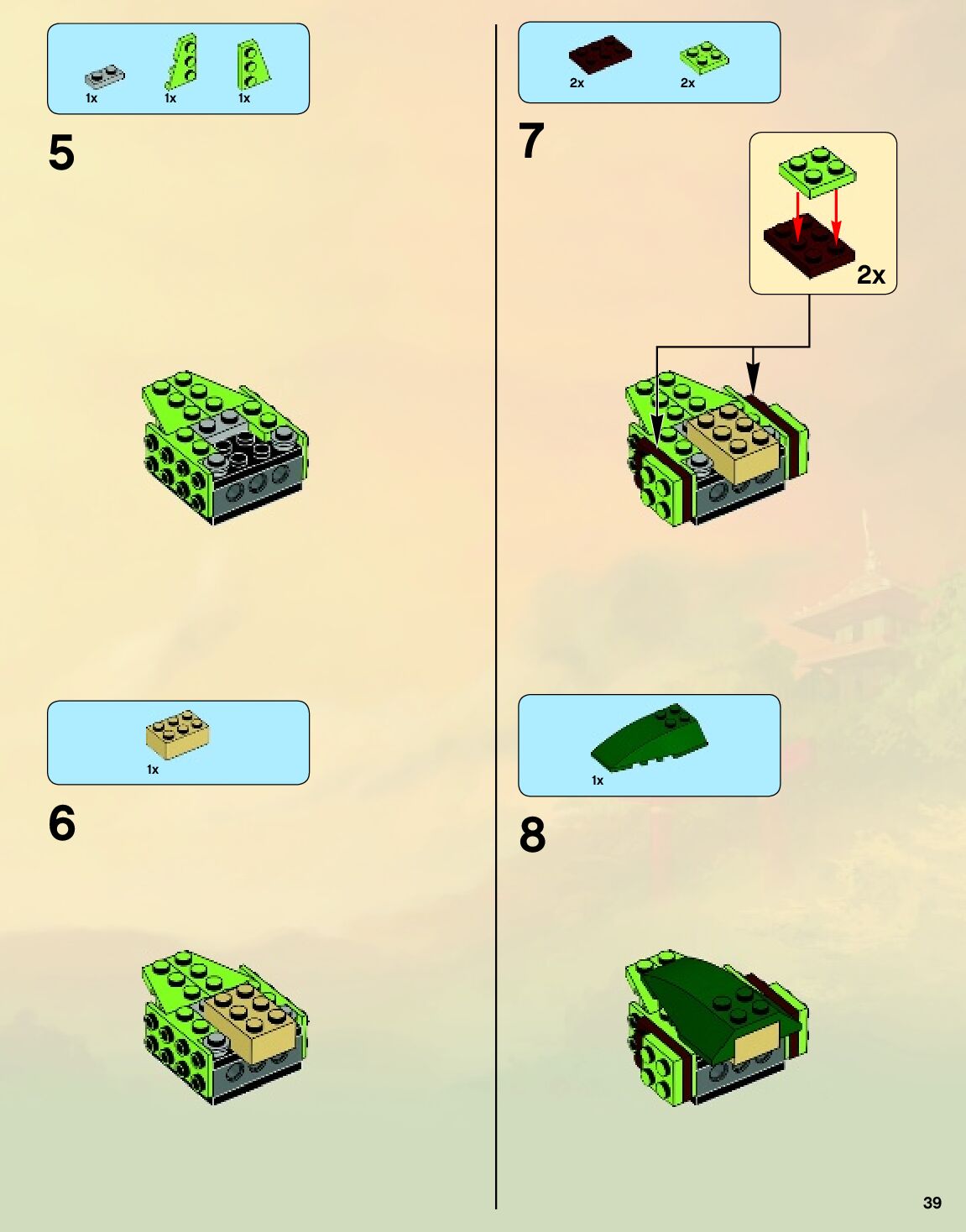 1x 1x 1x

5

1x

6

2x 2x

7

2x

1x

8

39