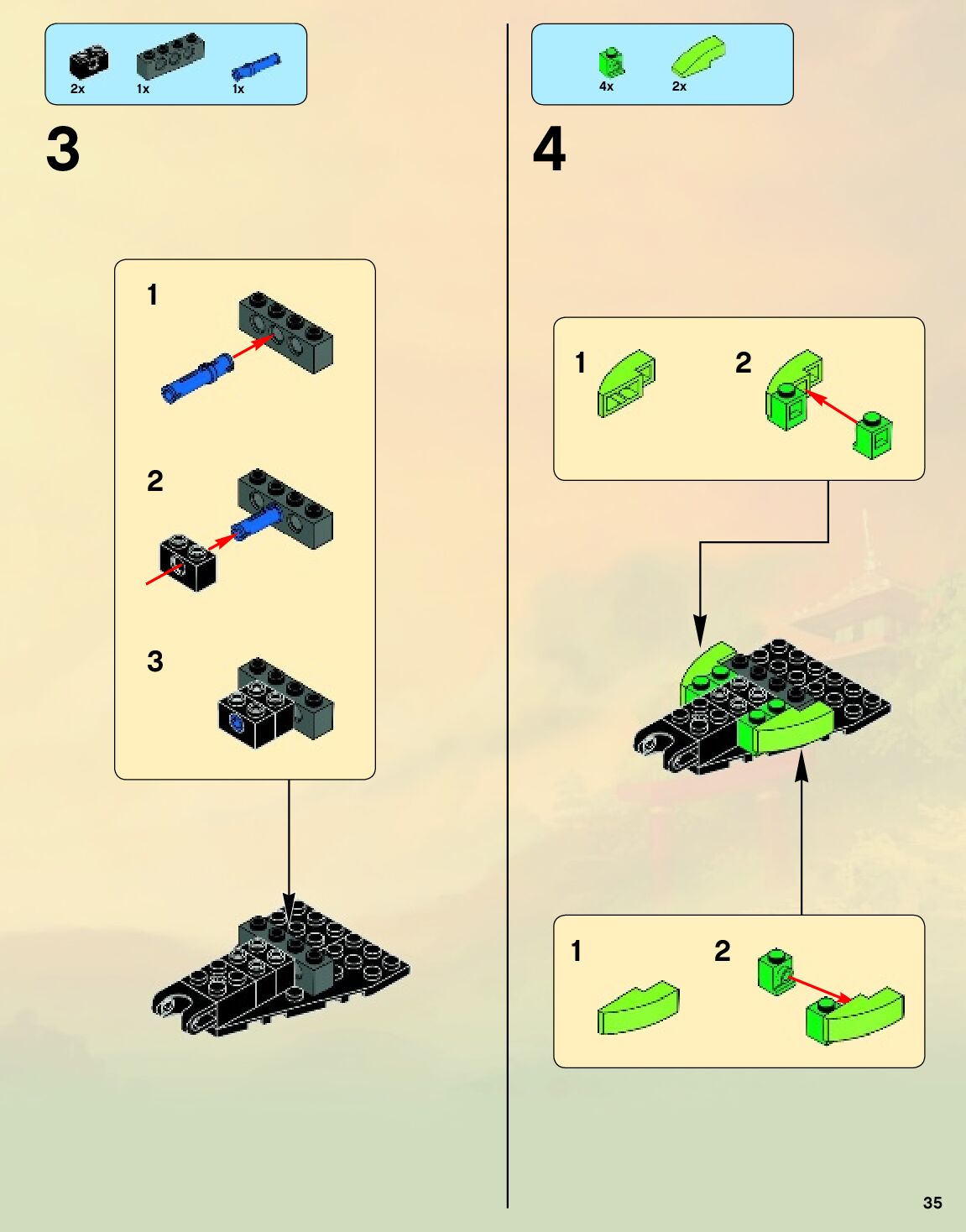 2x 1x 1x

3

1

2

3

4x 2x

4

1 2

1 2

35