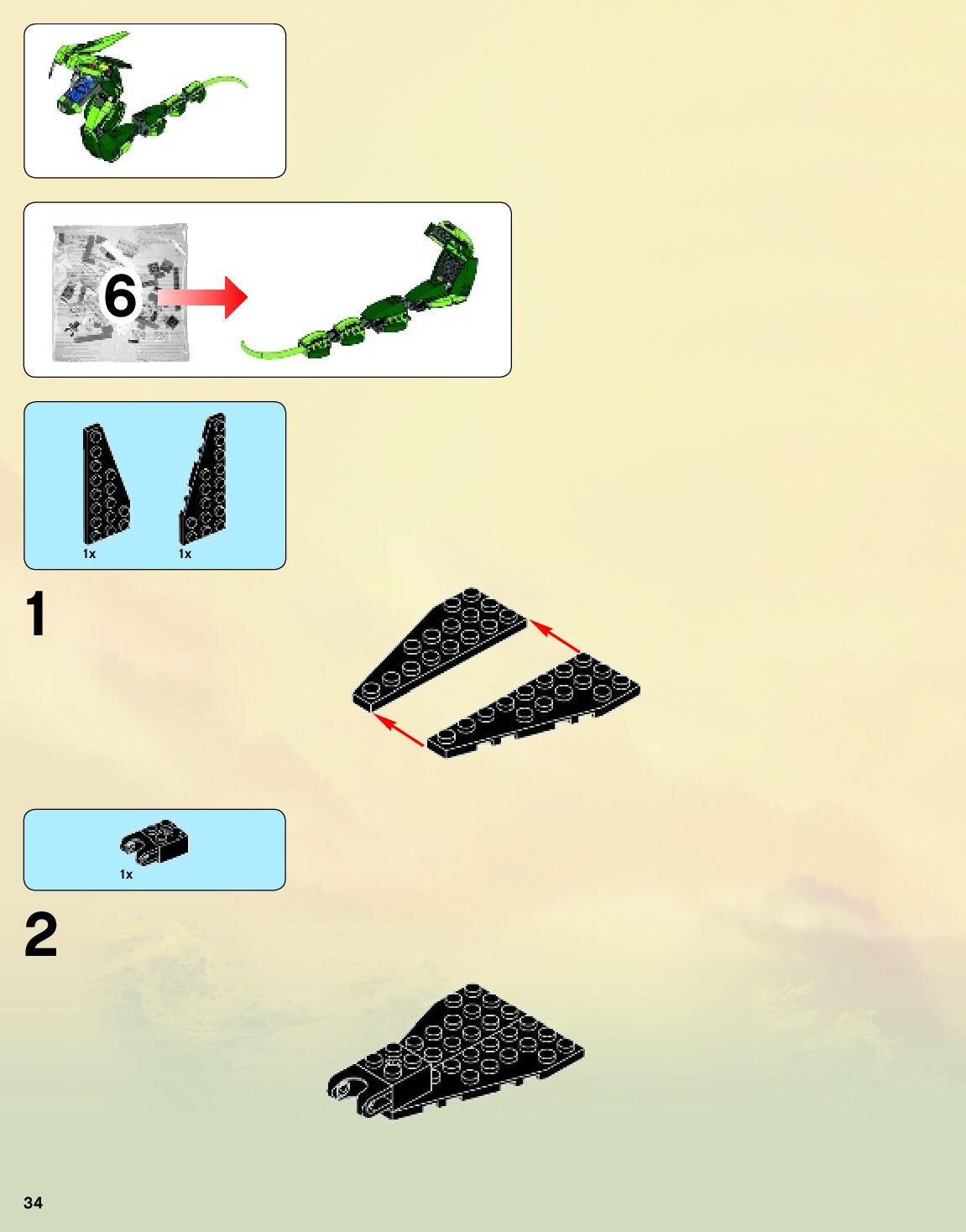 6

1x
1x

1

1x

2

34