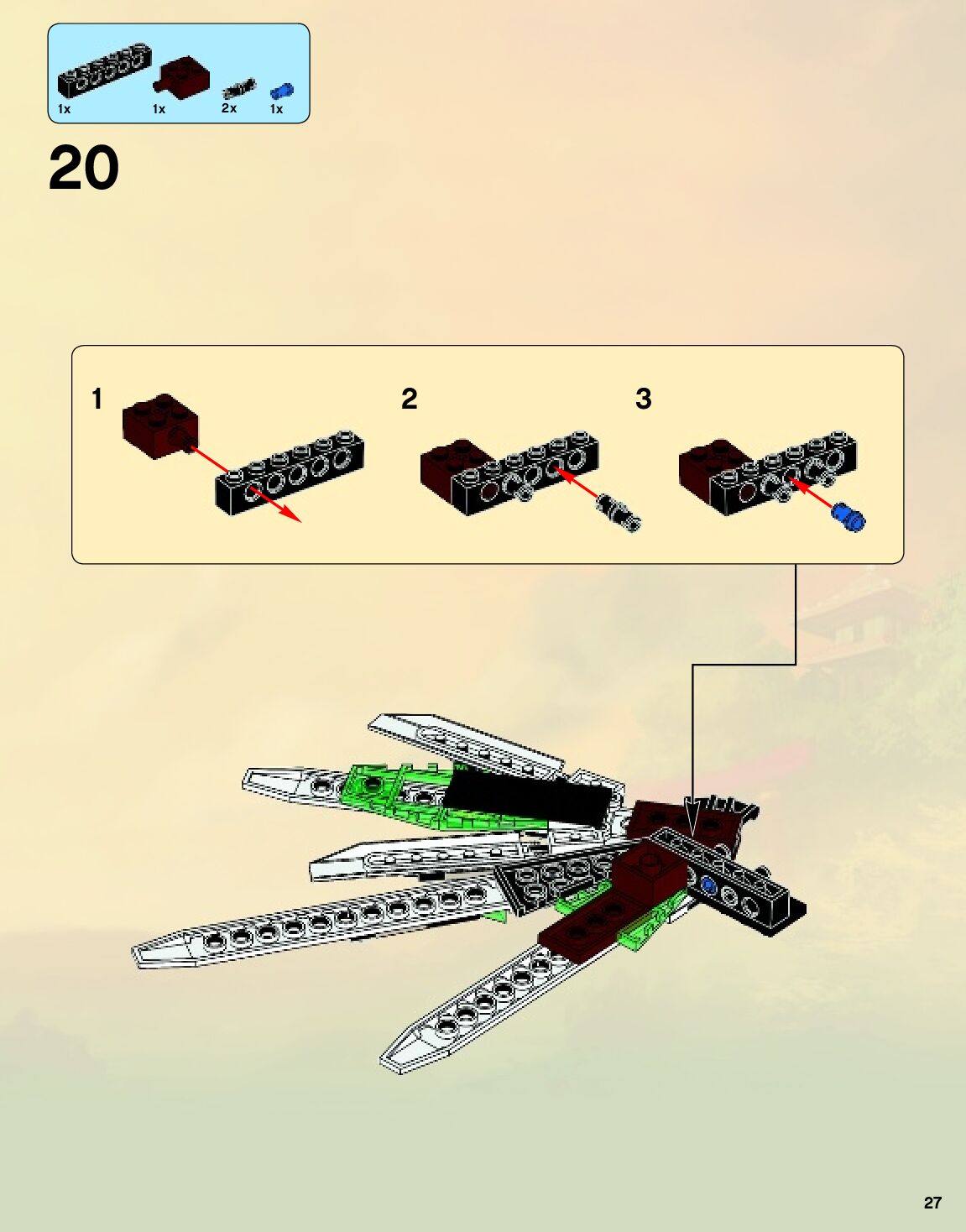 1x 1x 2x 1x

20

1

2

3

27