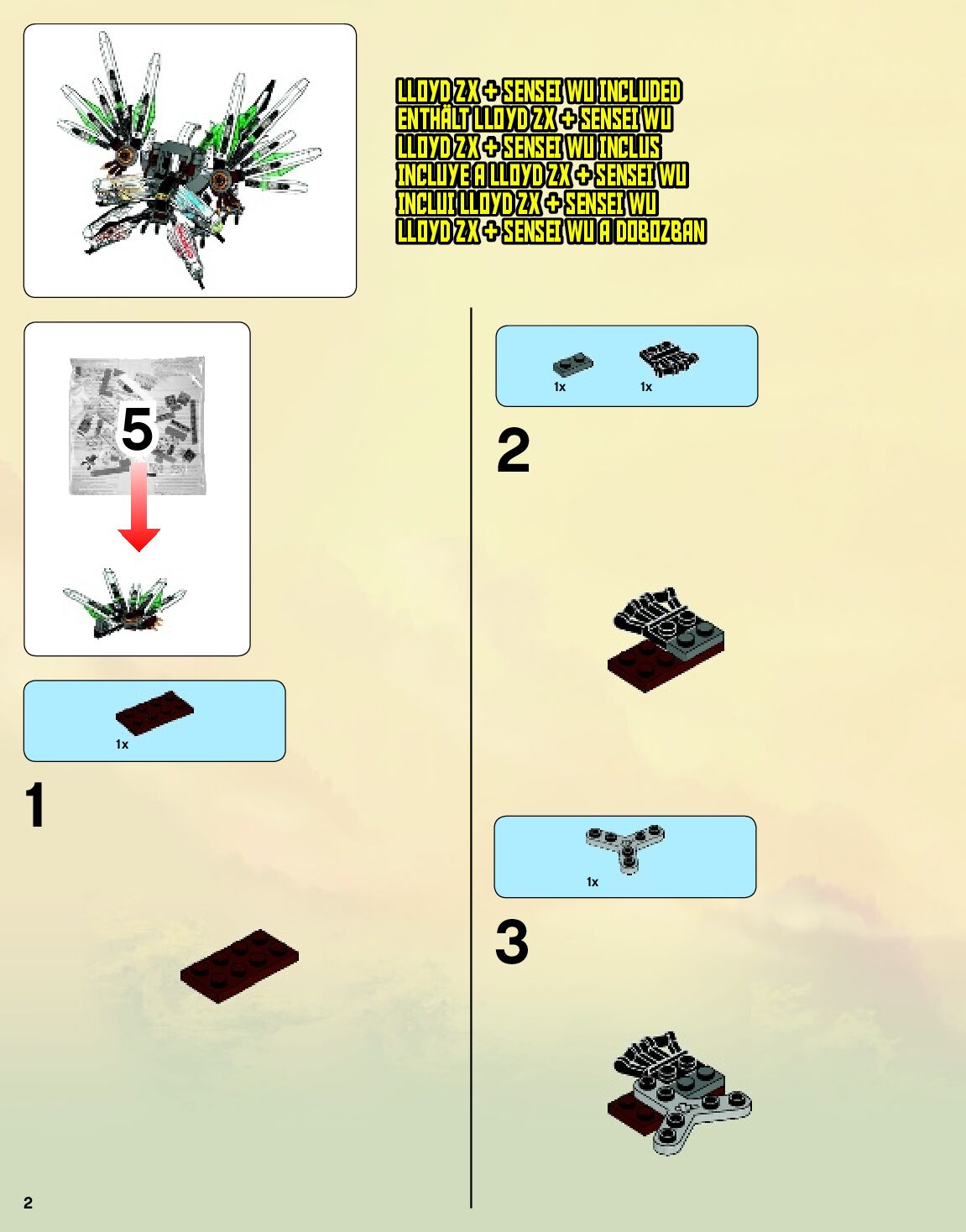 LLOYD ZX + SENSEI WU INCLUDED
ENTHÄLT LLOYD ZX + SENSEI WU
LLOYD ZX + SENSEI WU INCLUS
INCLUYE A LLOYD ZX + SENSEI WU
INCLUI LLOYD ZX + SENSEI WU
LLOYD ZX + SENSEI WU A DOBOZBAN

5

1x

1

1x 1x

2

1x

3

2