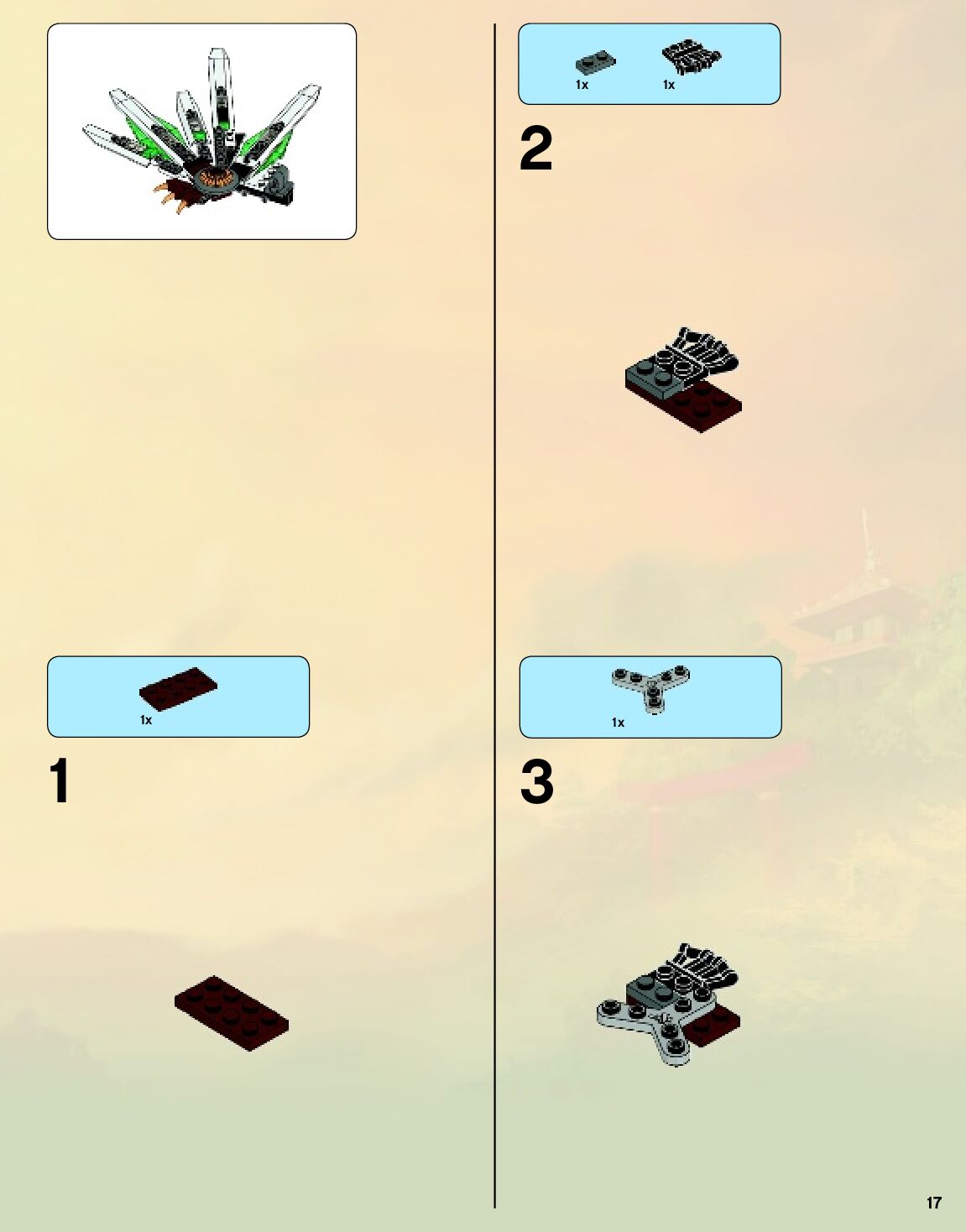 1x

1

1x 1x

2

1x

3

17