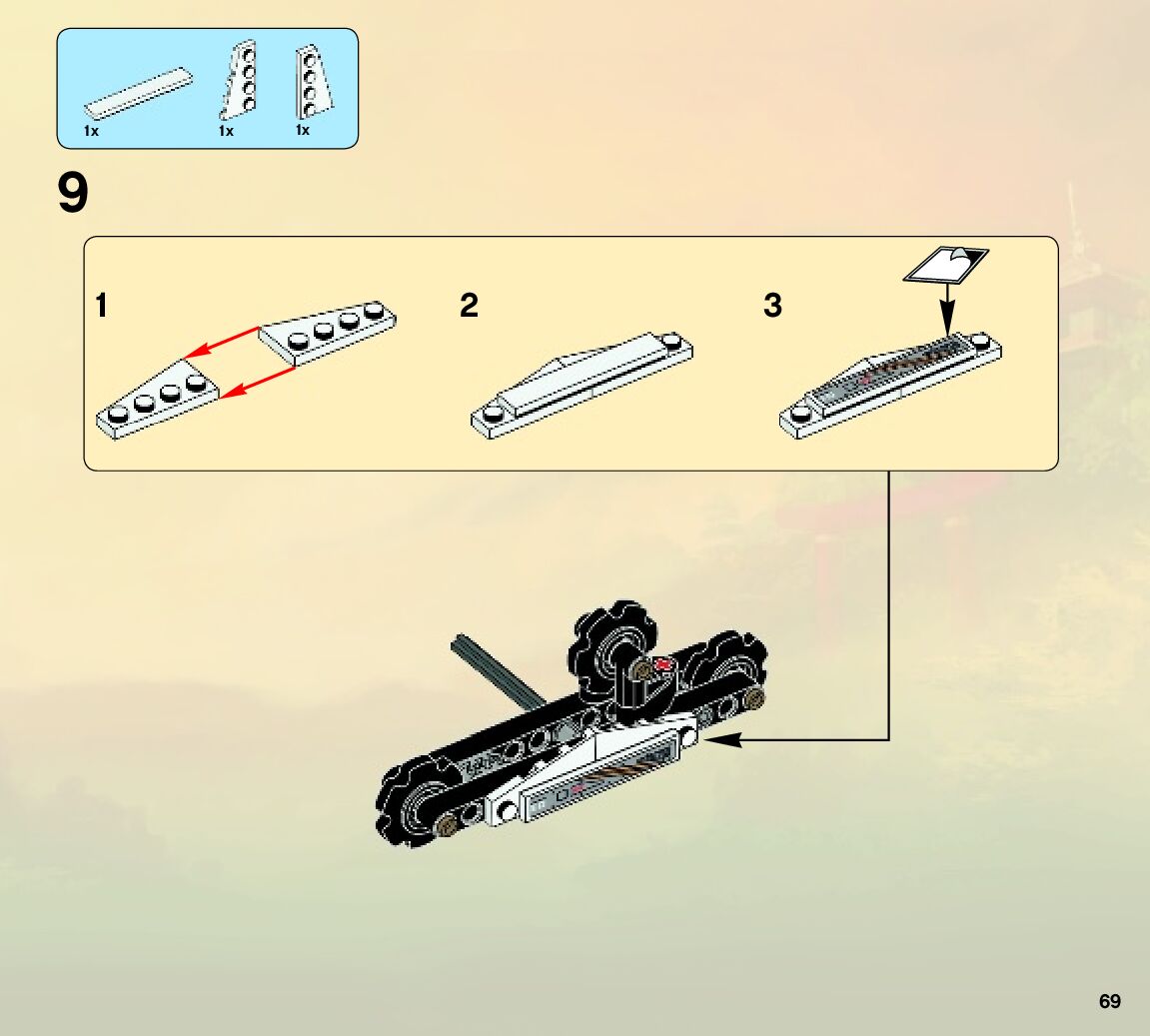 1x 1x 1x

9

1

2

3

69