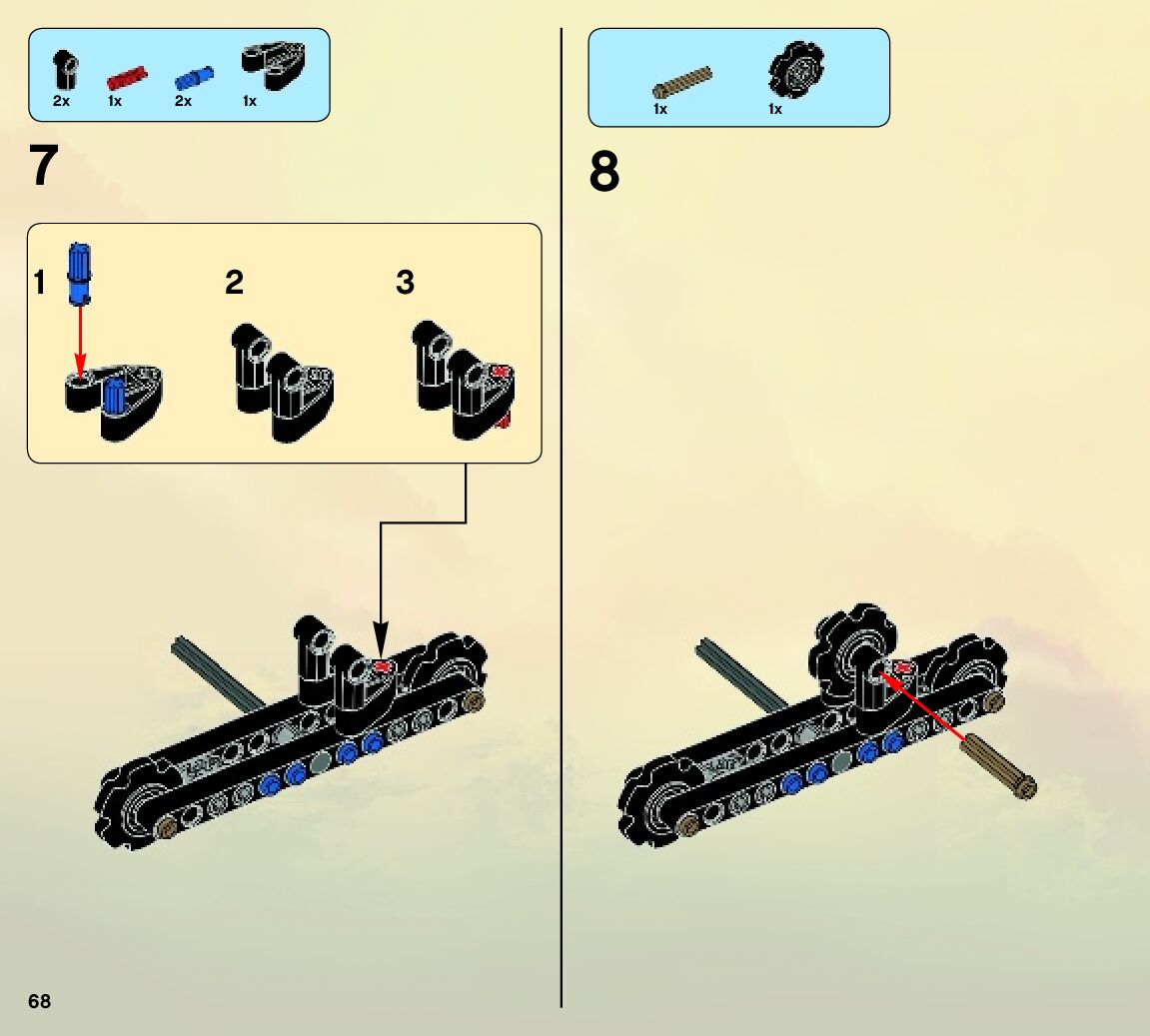 2x 1x 2x 1x

7

1

2

3

1x 1x

8

68