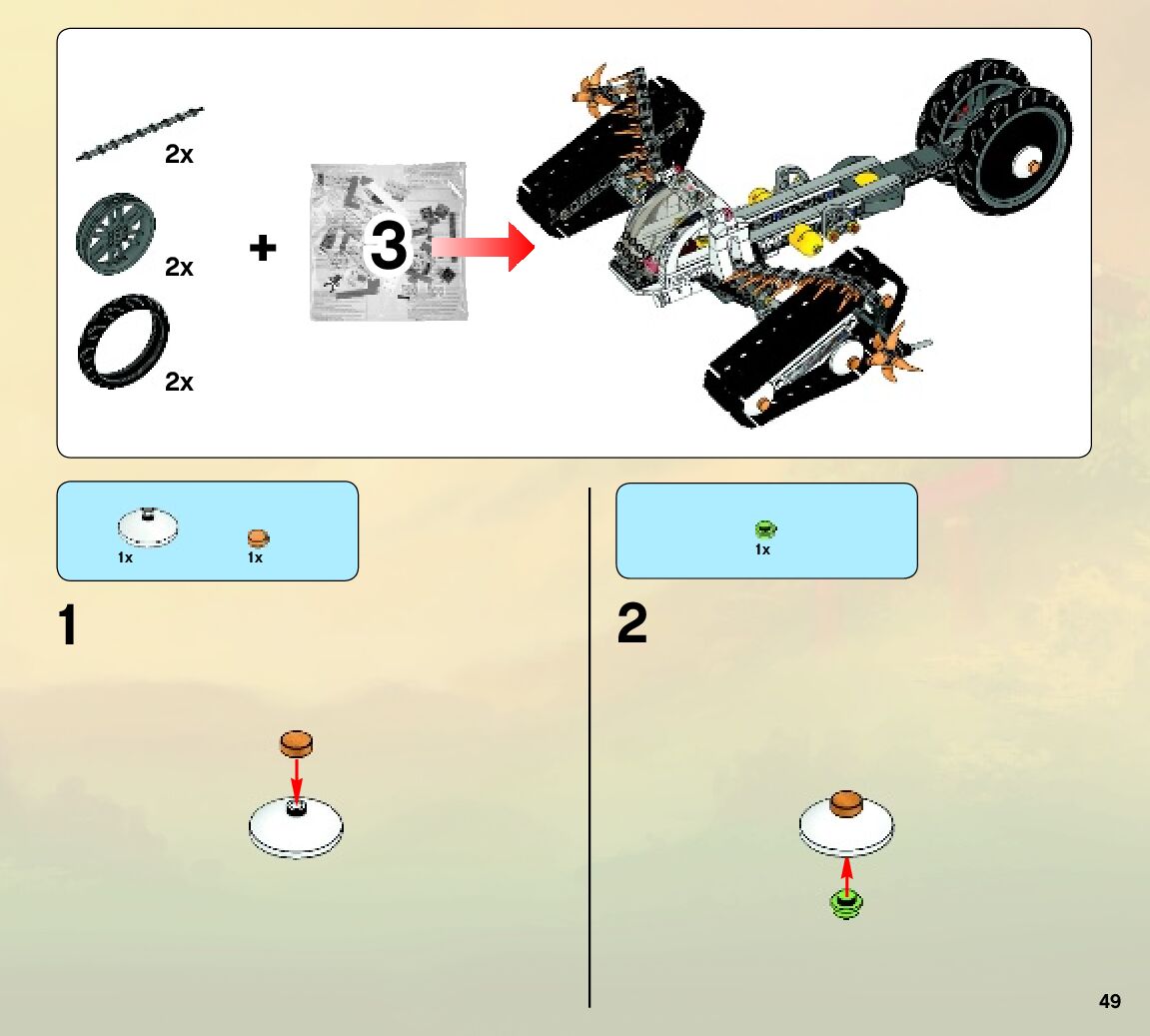 2x

2x

2x

+

3

1x 1x

1

1x

2

49