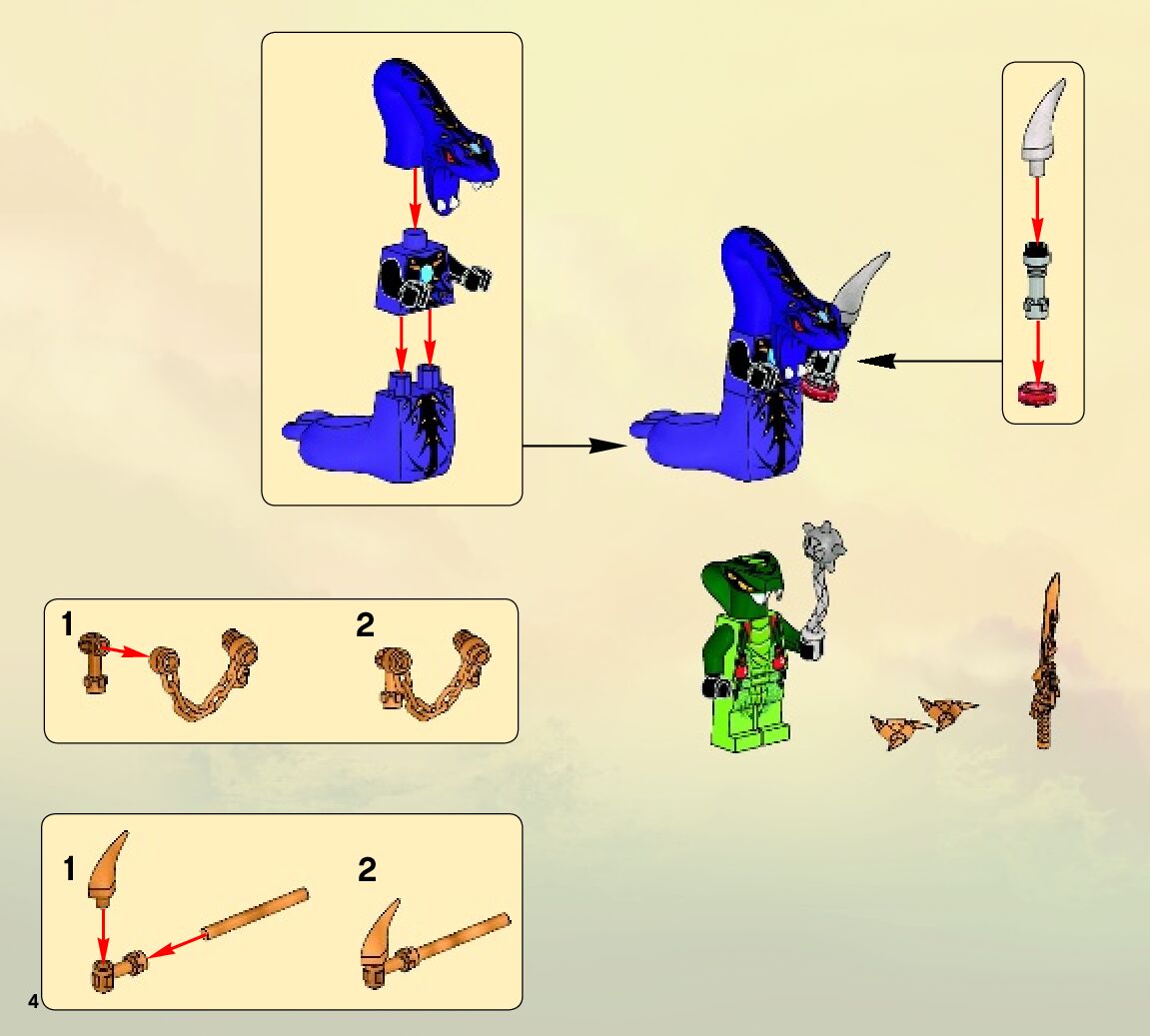 1

2

1

2

4